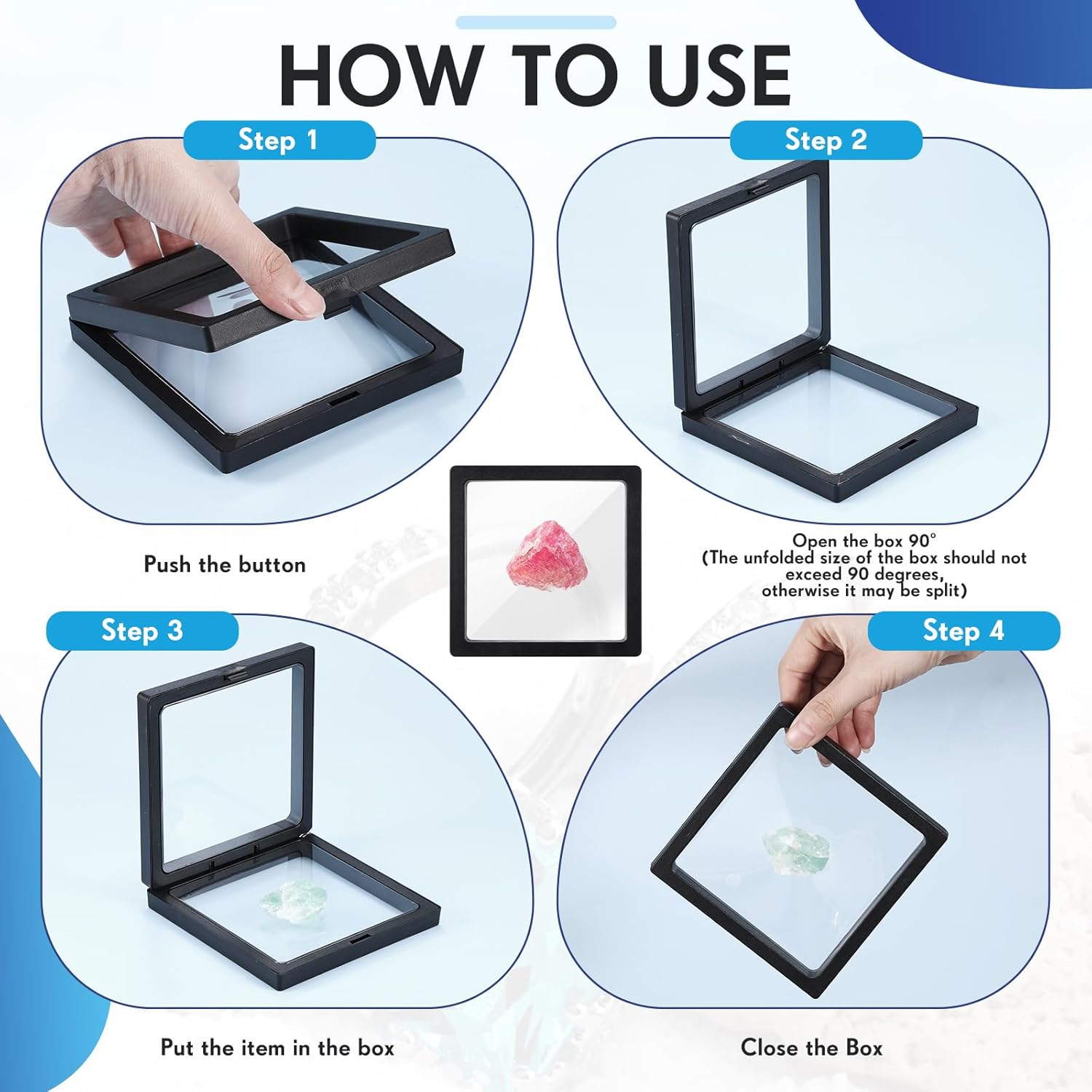 HOW TO USE

Step 1

Push the button

Step 2

Open the box 90°
(The unfolded size of the box should not exceed 90 degrees, otherwise it may be split)

Step 3

Put the item in the box

Step 4

Close the Box