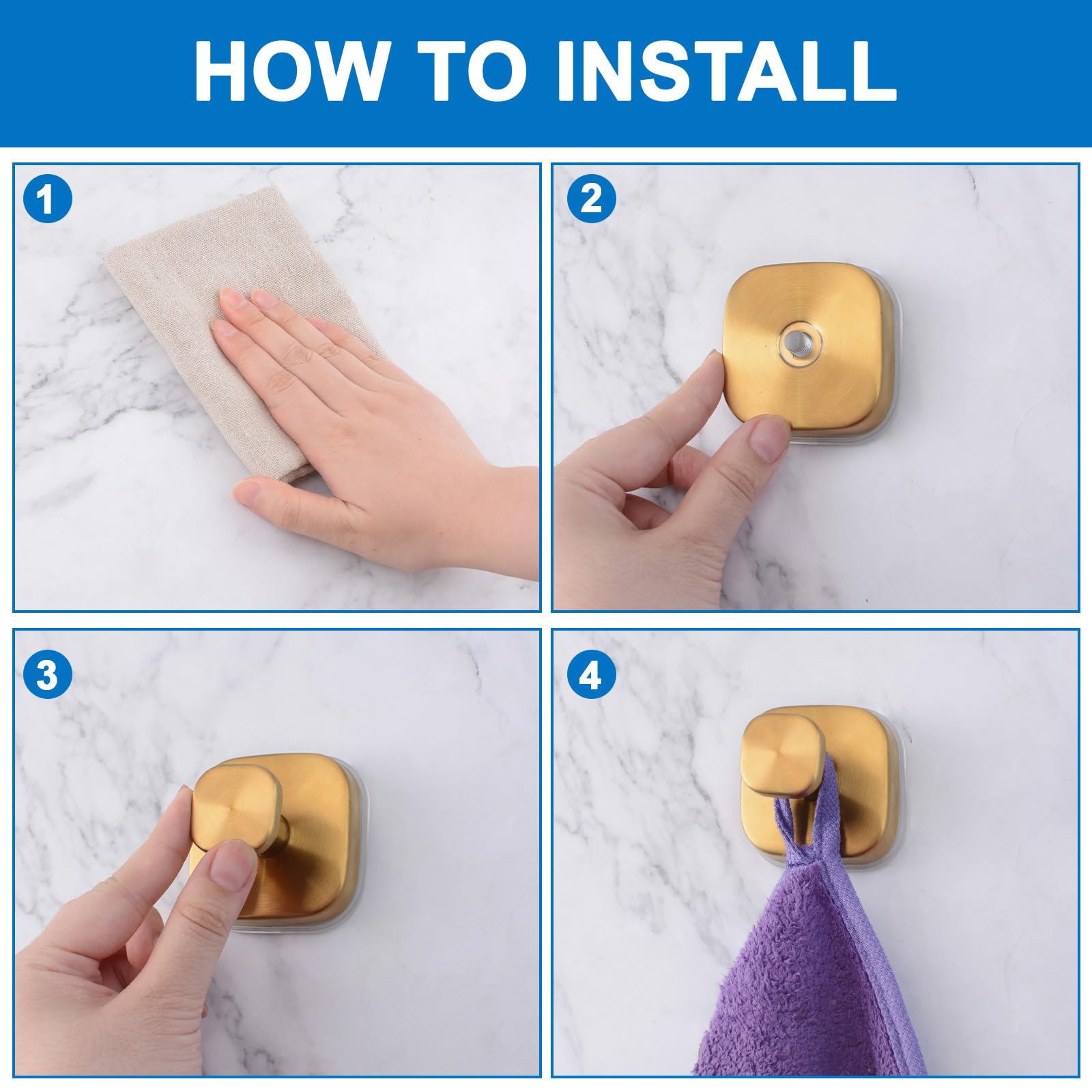 HOW TO INSTALL

1

2

3

4