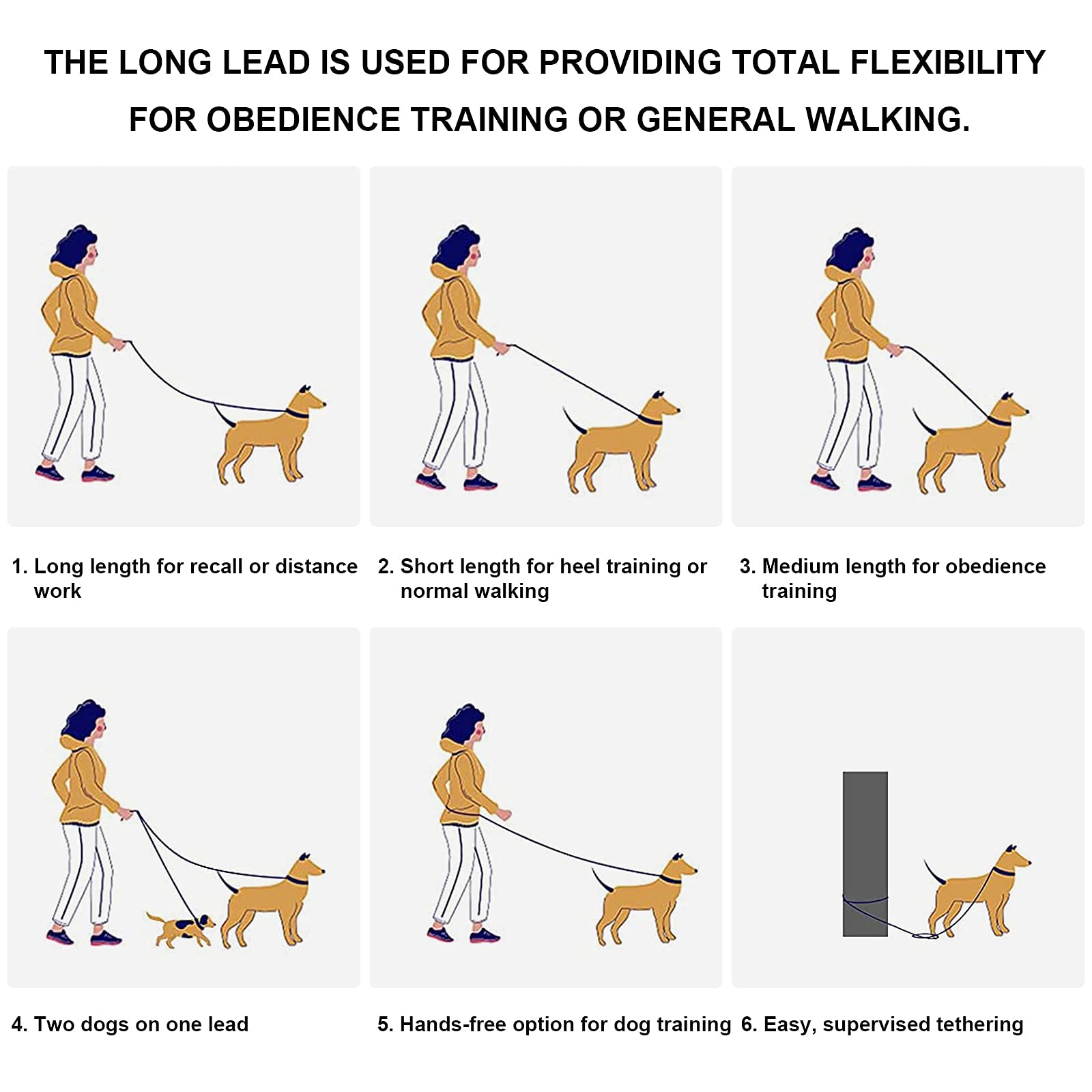 THE LONG LEAD IS USED FOR PROVIDING TOTAL FLEXIBILITY FOR OBEDIENCE TRAINING OR GENERAL WALKING.

1. Long length for recall or distance work

2. Short length for heel training or normal walking

3. Medium length for obedience training

4. Two dogs on one lead

5. Hands-free option for dog training

6. Easy, supervised tethering