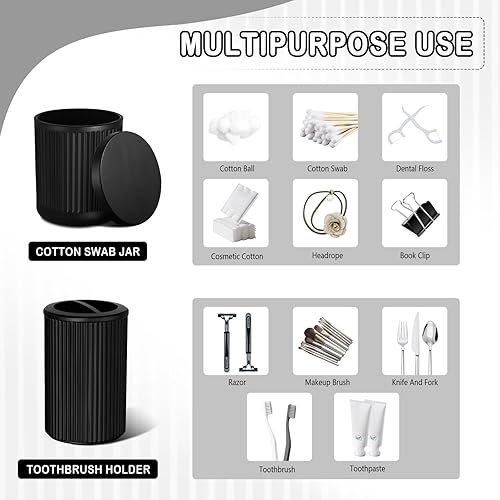 MULTIPURPOSE USE

COTTON SWAB JAR

Cotton Ball
Cotton Swab
Dental Floss
Cosmetic Cotton
Headrope
Book Clip

TOOTHBRUSH HOLDER

Razor
Makeup Brush
Knife And Fork
Toothbrush
Toothpaste