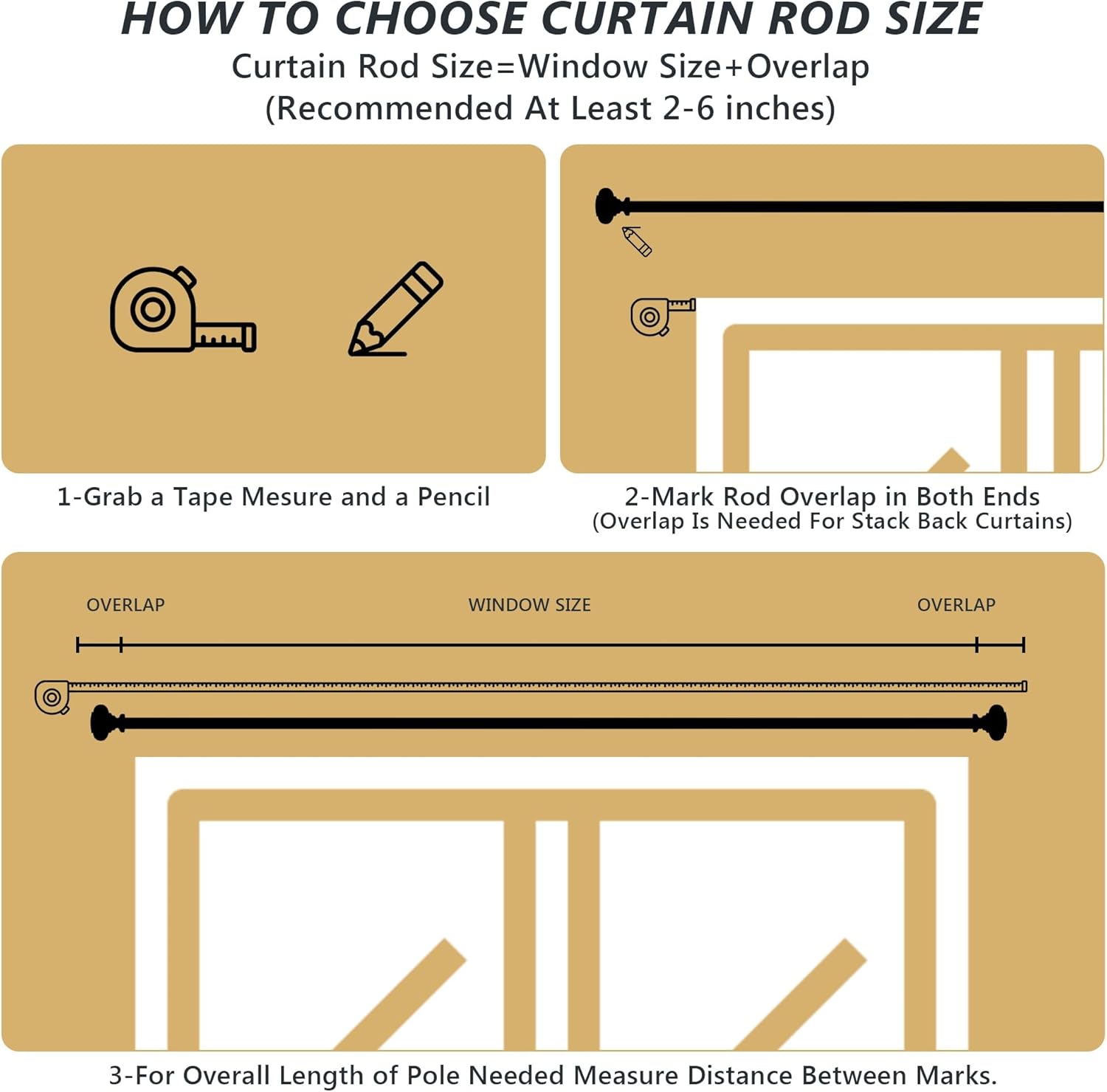 HOW TO CHOOSE CURTAIN ROD SIZE
Curtain Rod Size=Window Size+Overlap
(Recommended At Least 2-6 inches)

1-Grab a Tape Mesure and a Pencil

2-Mark Rod Overlap in Both Ends
(Overlap Is Needed For Stack Back Curtains)

OVERLAP WINDOW SIZE OVERLAP

3-For Overall Length of Pole Needed Measure Distance Between Marks.