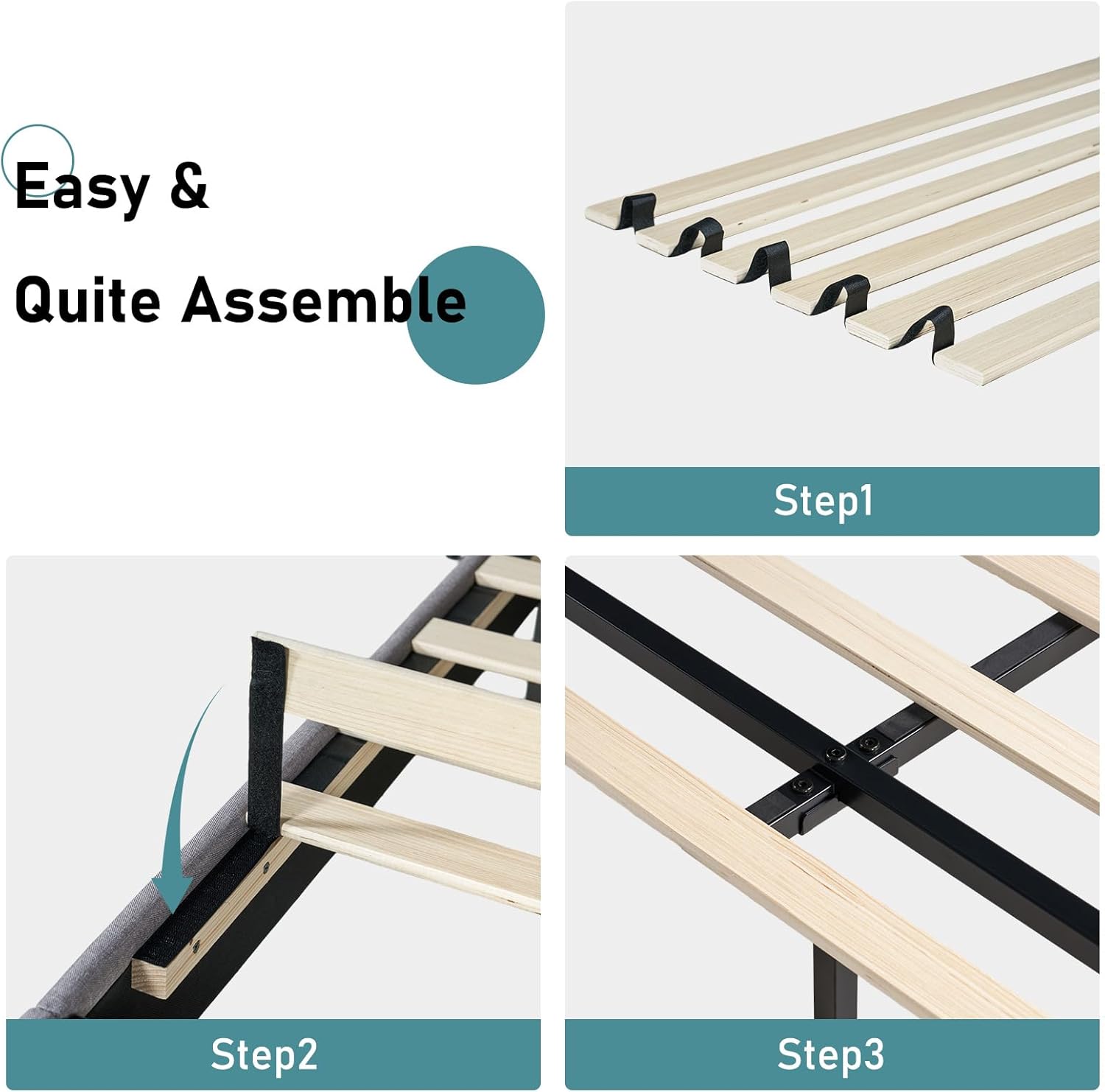 Easy &

Quite Assemble

Step1

Step2

Step3