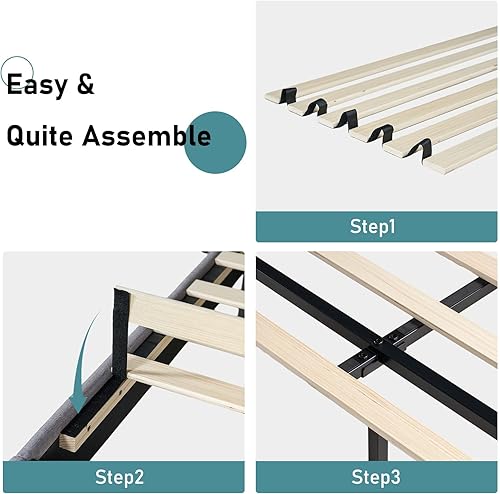 Easy &
Quite Assemble

Step1

Step2

Step3