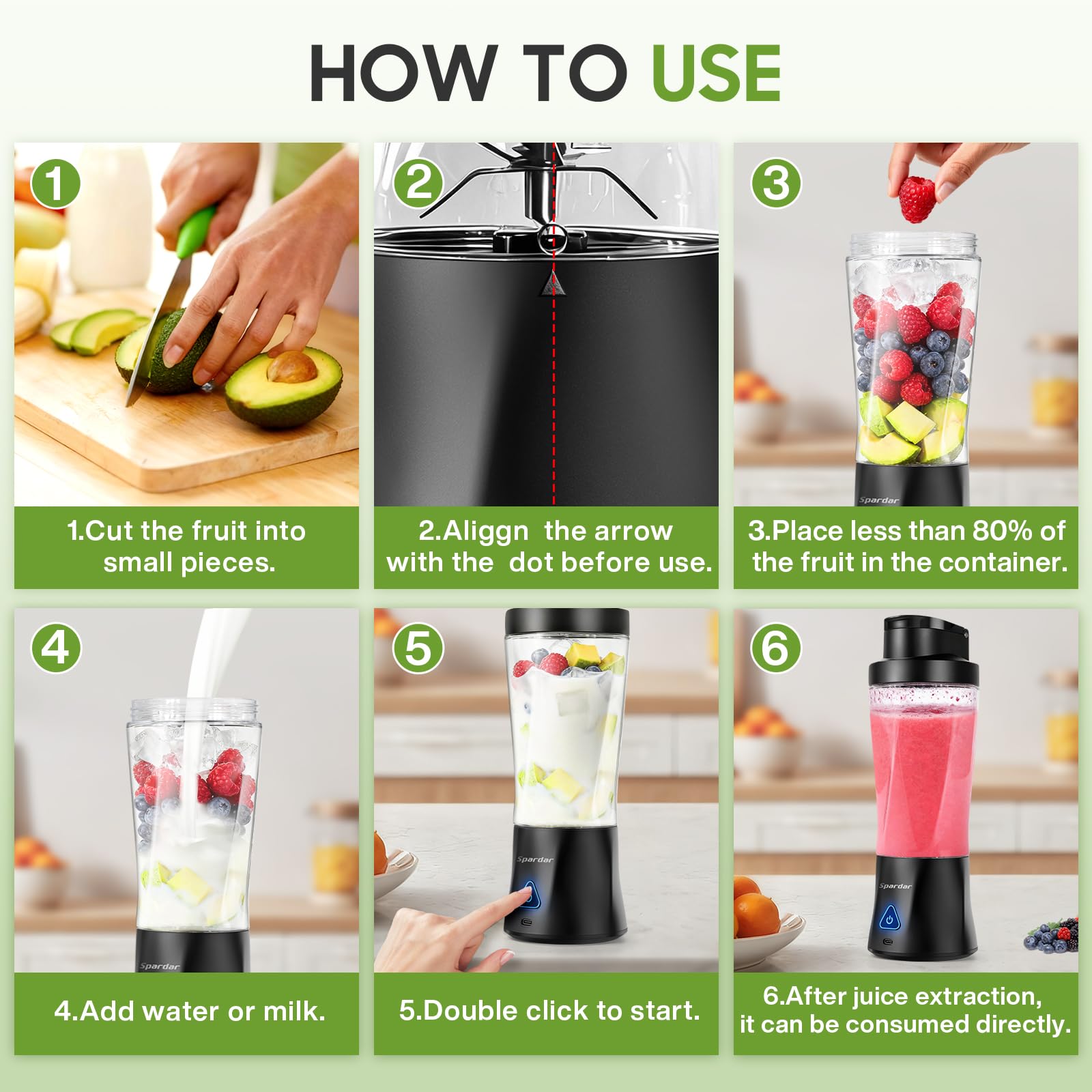 HOW TO USE

1

1.Cut the fruit into small pieces.

2

2.Aliggn the arrow with the dot before use.

3

Spardar

3.Place less than 80% of the fruit in the container.

4

Spardar

4.Add water or milk.

5

Spardar

5.Double click to start.

6

Spardar

6.After juice extraction, it can be consumed directly.