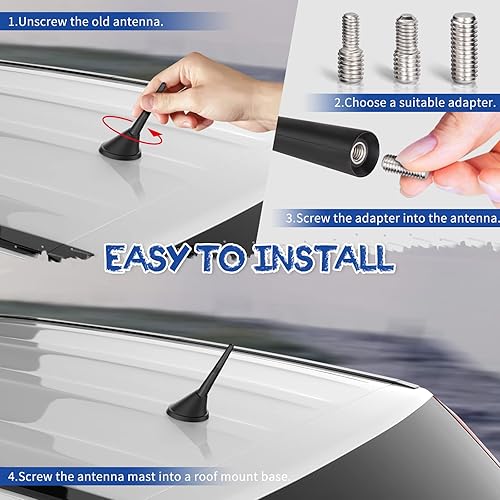 1.Unscrew the old antenna.

2.Choose a suitable adapter.

3.Screw the adapter into the antenna.

EASY TO INSTALL

4.Screw the antenna mast into a roof mount base