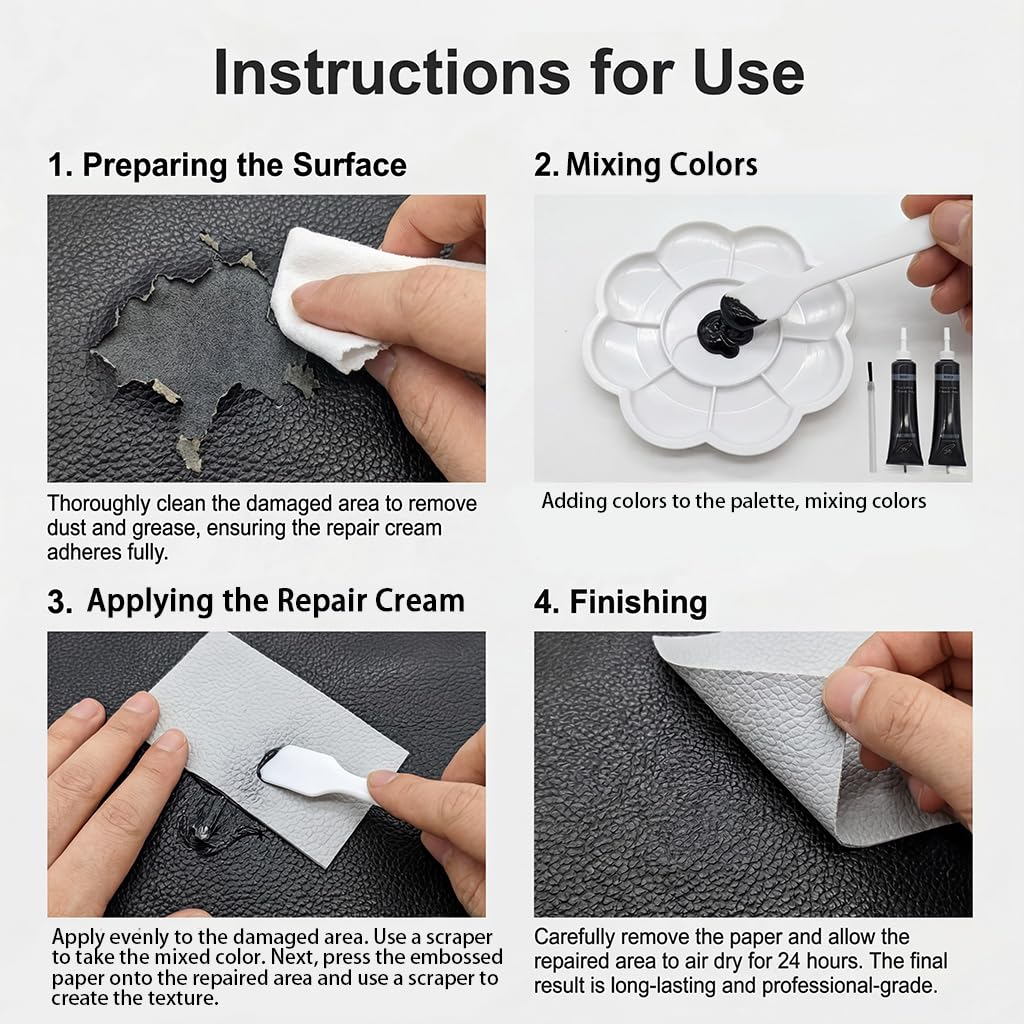 Instructions for Use

1. Preparing the Surface

Thoroughly clean the damaged area to remove dust and grease, ensuring the repair cream adheres fully.

2. Mixing Colors

Adding colors to the palette, mixing colors

3. Applying the Repair Cream

Apply evenly to the damaged area. Use a scraper to take the mixed color. Next, press the embossed paper onto the repaired area and use a scraper to create the texture.

4. Finishing

Carefully remove the paper and allow the repaired area to air dry for 24 hours. The final result is long-lasting and professional-grade.