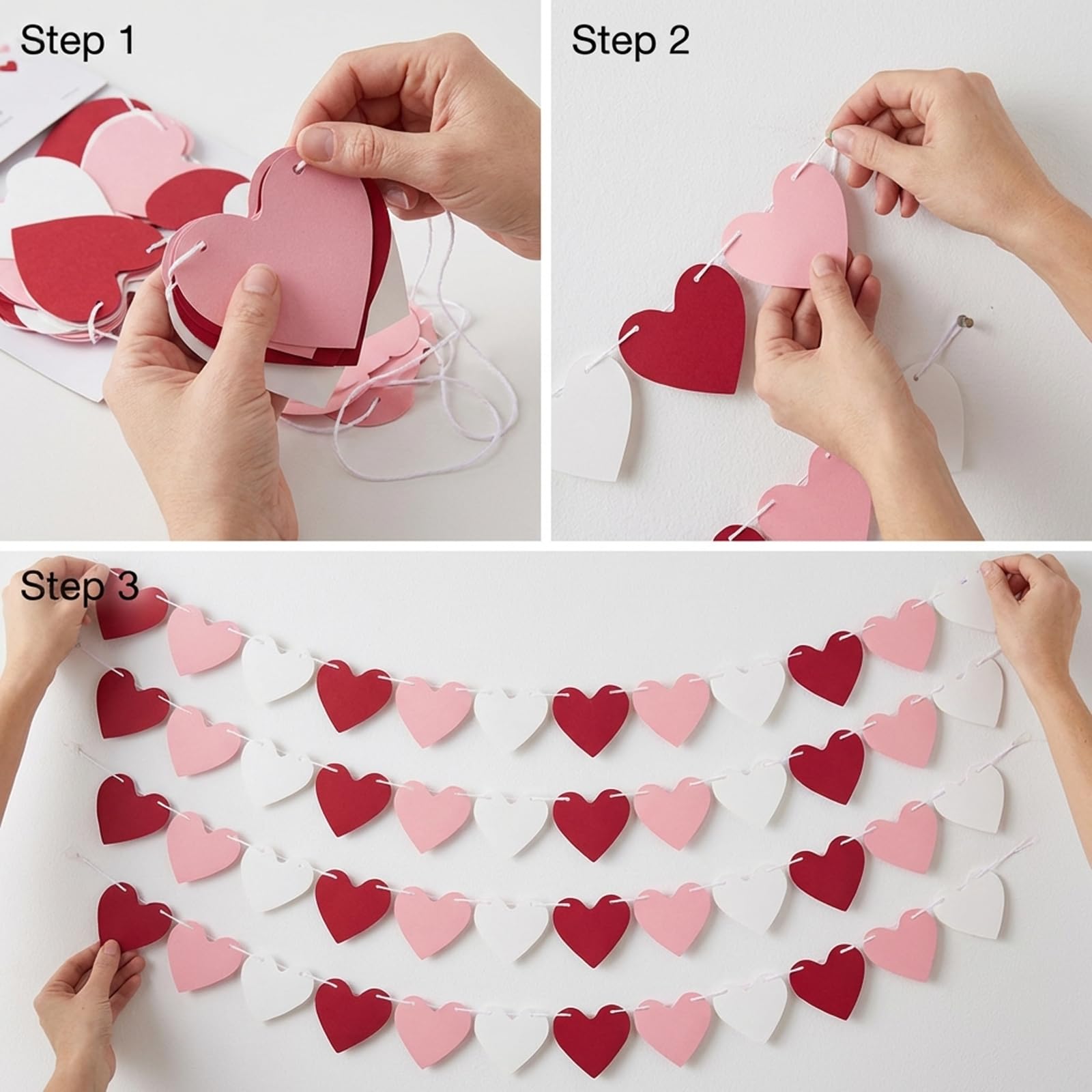 Step 1

Step 2

Step 3