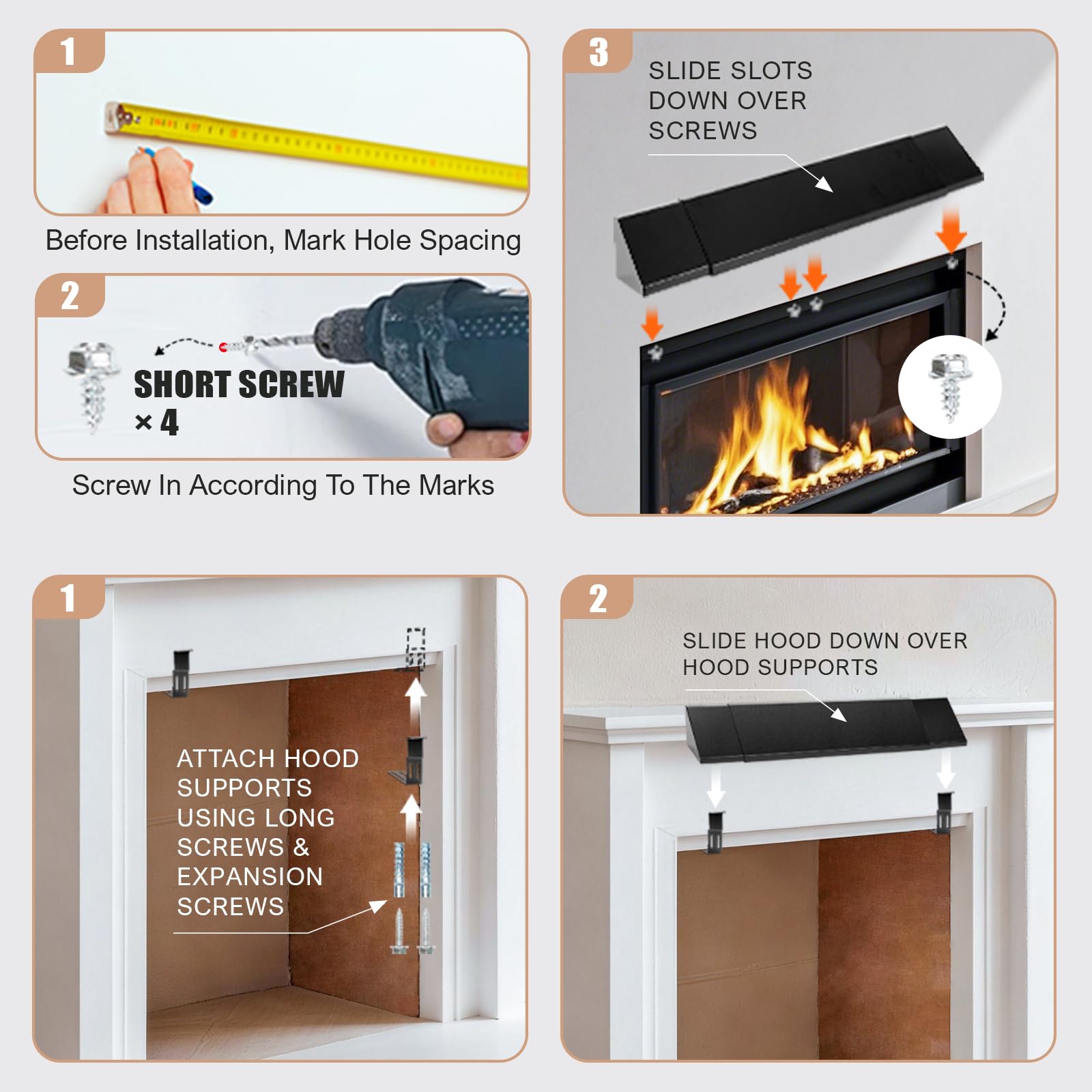 1

Before Installation, Mark Hole Spacing

2

SHORT SCREW
× 4

Screw In According To The Marks

3

SLIDE SLOTS DOWN OVER SCREWS

1

ATTACH HOOD SUPPORTS USING LONG SCREWS & EXPANSION SCREWS

2

SLIDE HOOD DOWN OVER HOOD SUPPORTS