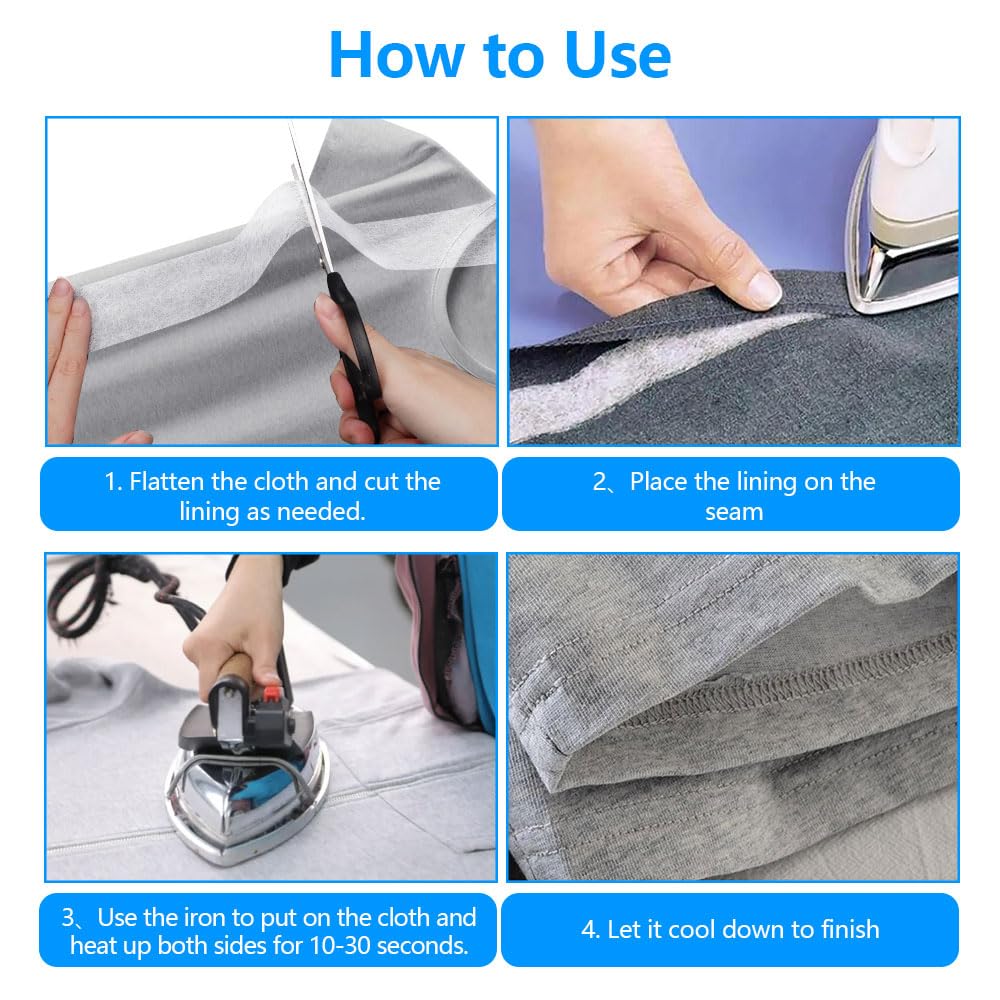 How to Use

1. Flatten the cloth and cut the lining as needed.

2、Place the lining on the seam

3、Use the iron to put on the cloth and heat up both sides for 10-30 seconds.

4. Let it cool down to finish