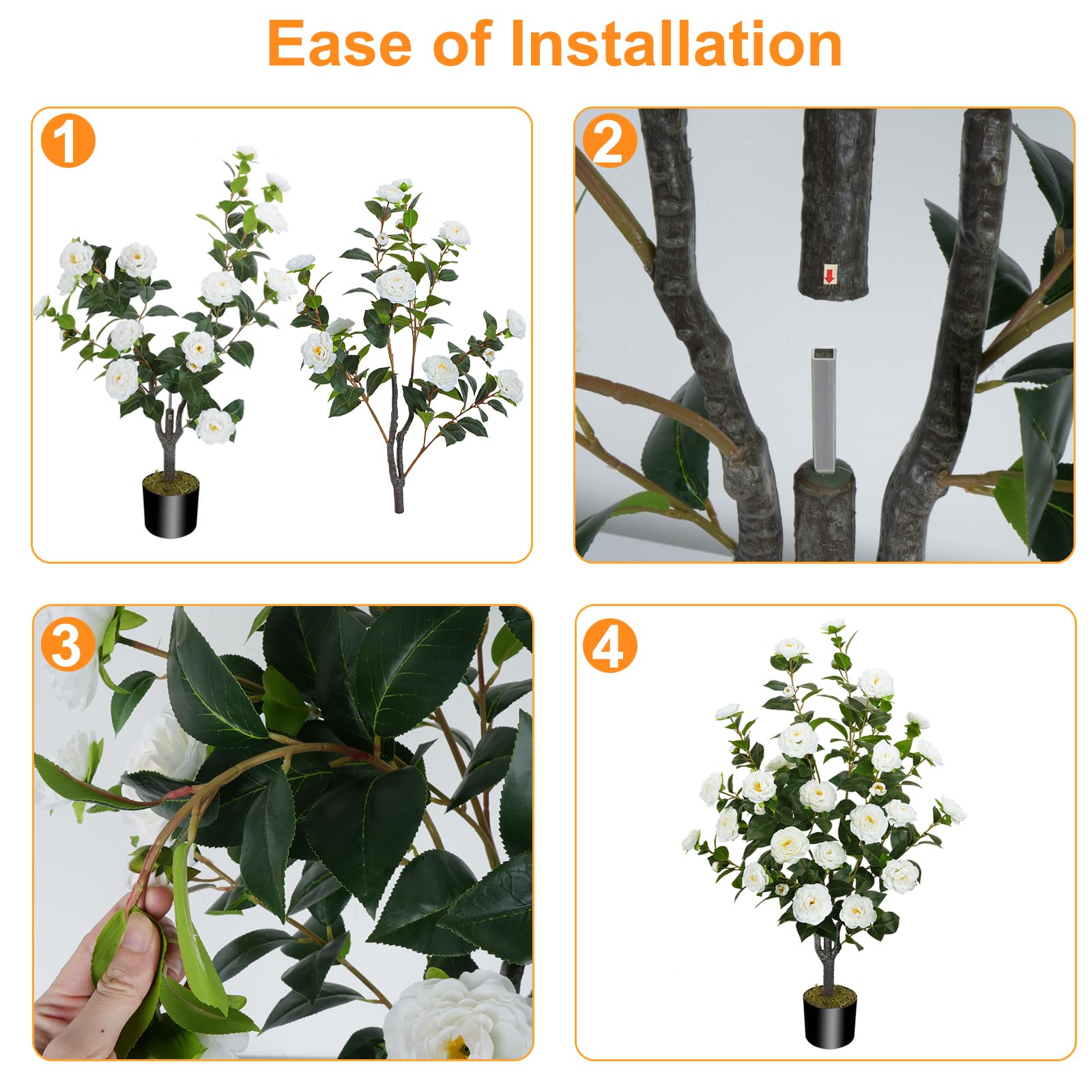 Ease of Installation

1

2

3

4