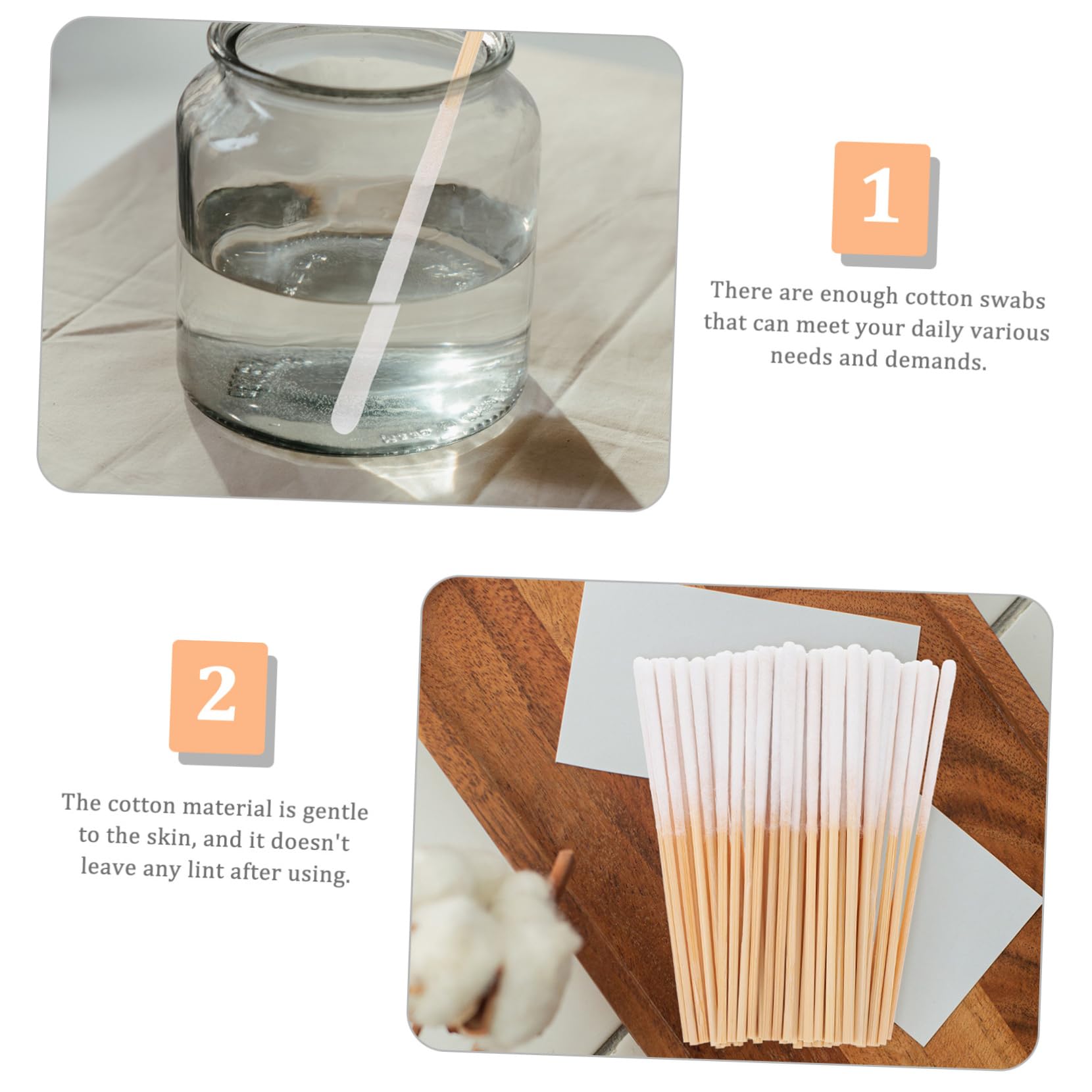 1

There are enough cotton swabs that can meet your daily various needs and demands.

2

The cotton material is gentle to the skin, and it doesn't leave any lint after using.