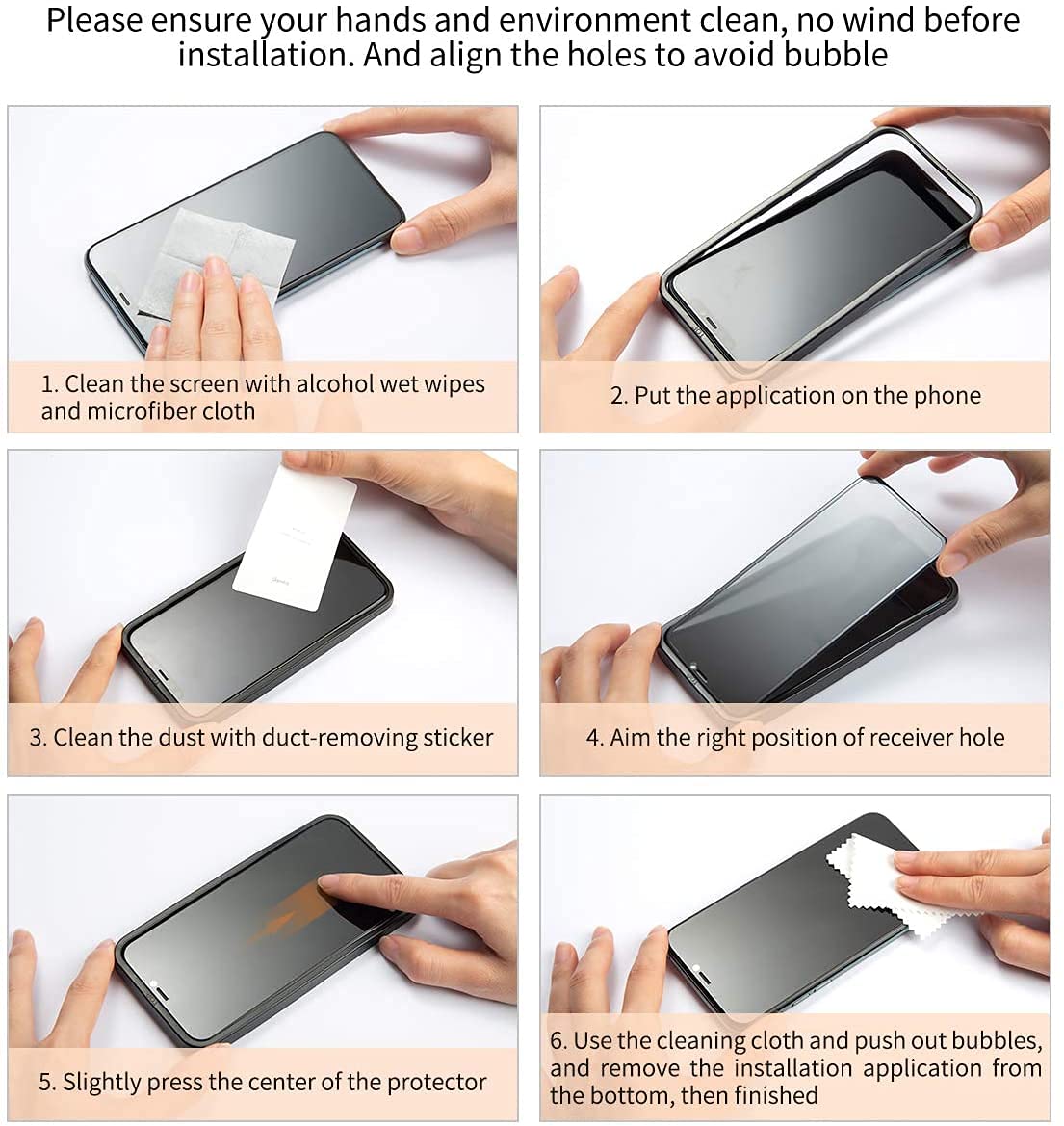 Please ensure your hands and environment clean, no wind before installation. And align the holes to avoid bubble

1. Clean the screen with alcohol wet wipes and microfiber cloth

2. Put the application on the phone

3. Clean the dust with duct-removing sticker

4. Aim the right position of receiver hole

5. Slightly press the center of the protector

6. Use the cleaning cloth and push out bubbles, and remove the installation application from the bottom, then finished