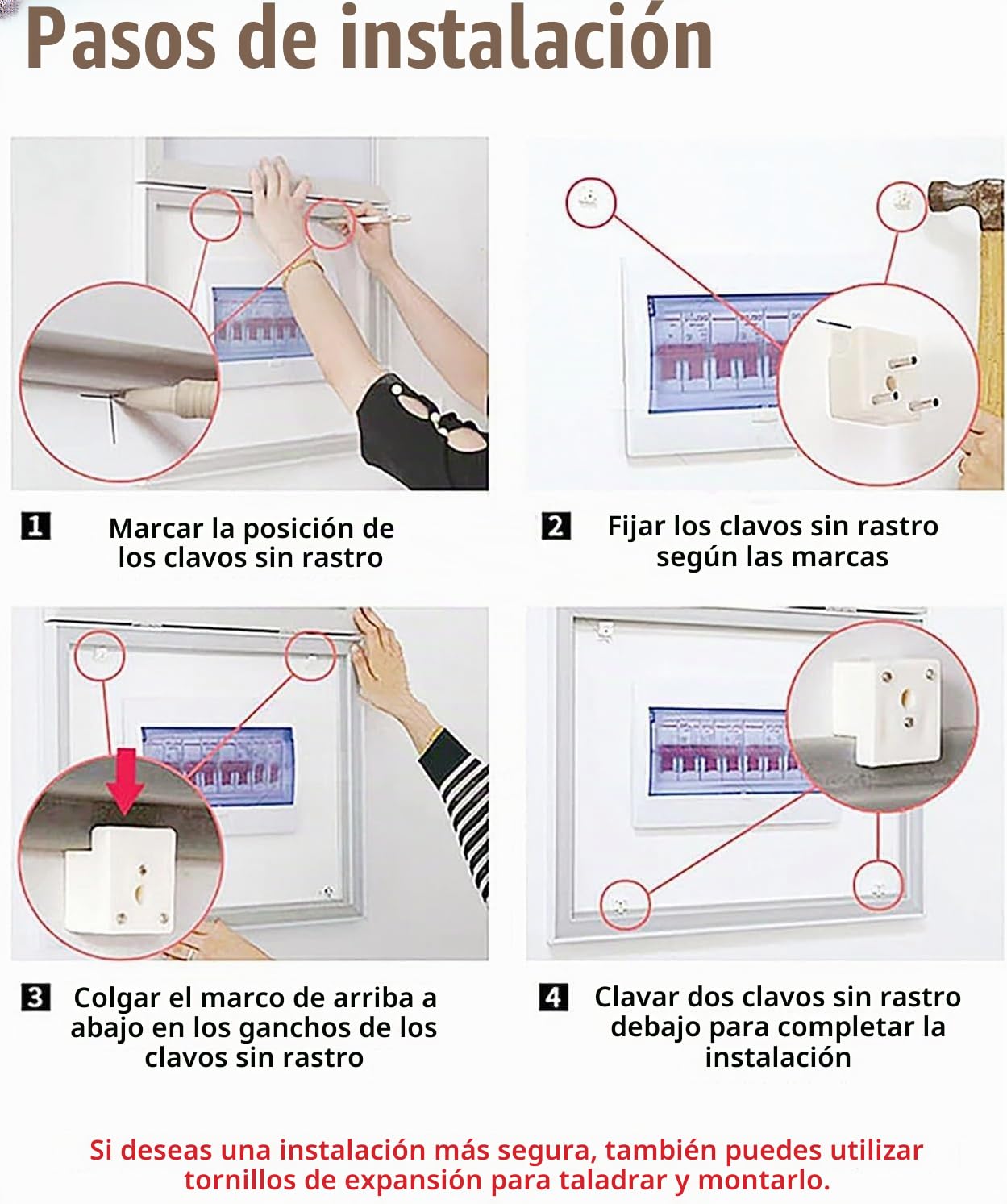 Pasos de instalación

1 Marcar la posición de los clavos sin rastro

2 Fijar los clavos sin rastro según las marcas

3 Colgar el marco de arriba a abajo en los ganchos de los clavos sin rastro

4 Clavar dos clavos sin rastro debajo para completar la instalación

Si deseas una instalación más segura, también puedes utilizar tornillos de expansión para taladrar y montarlo.