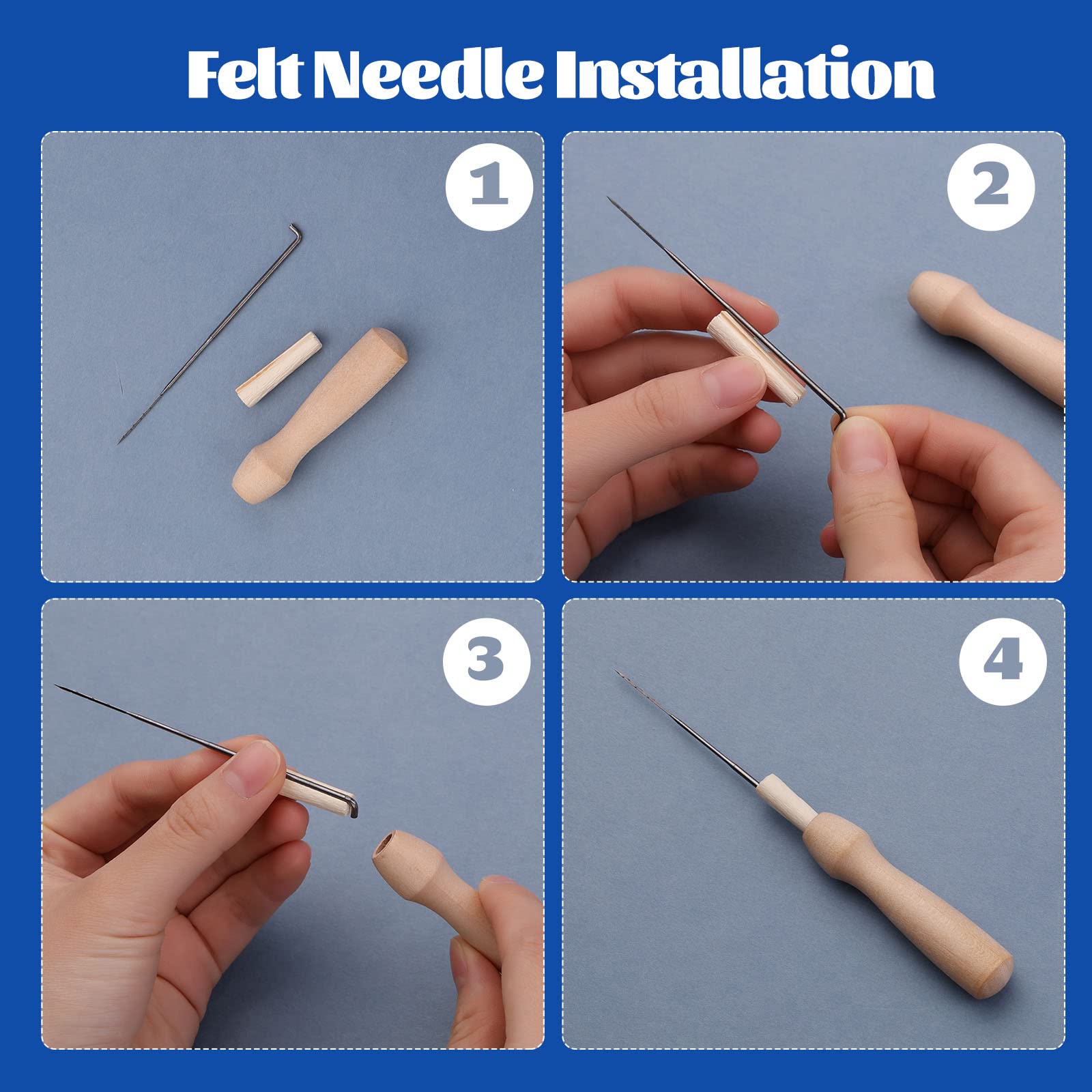 Felt Needle Installation

1

2

3

4