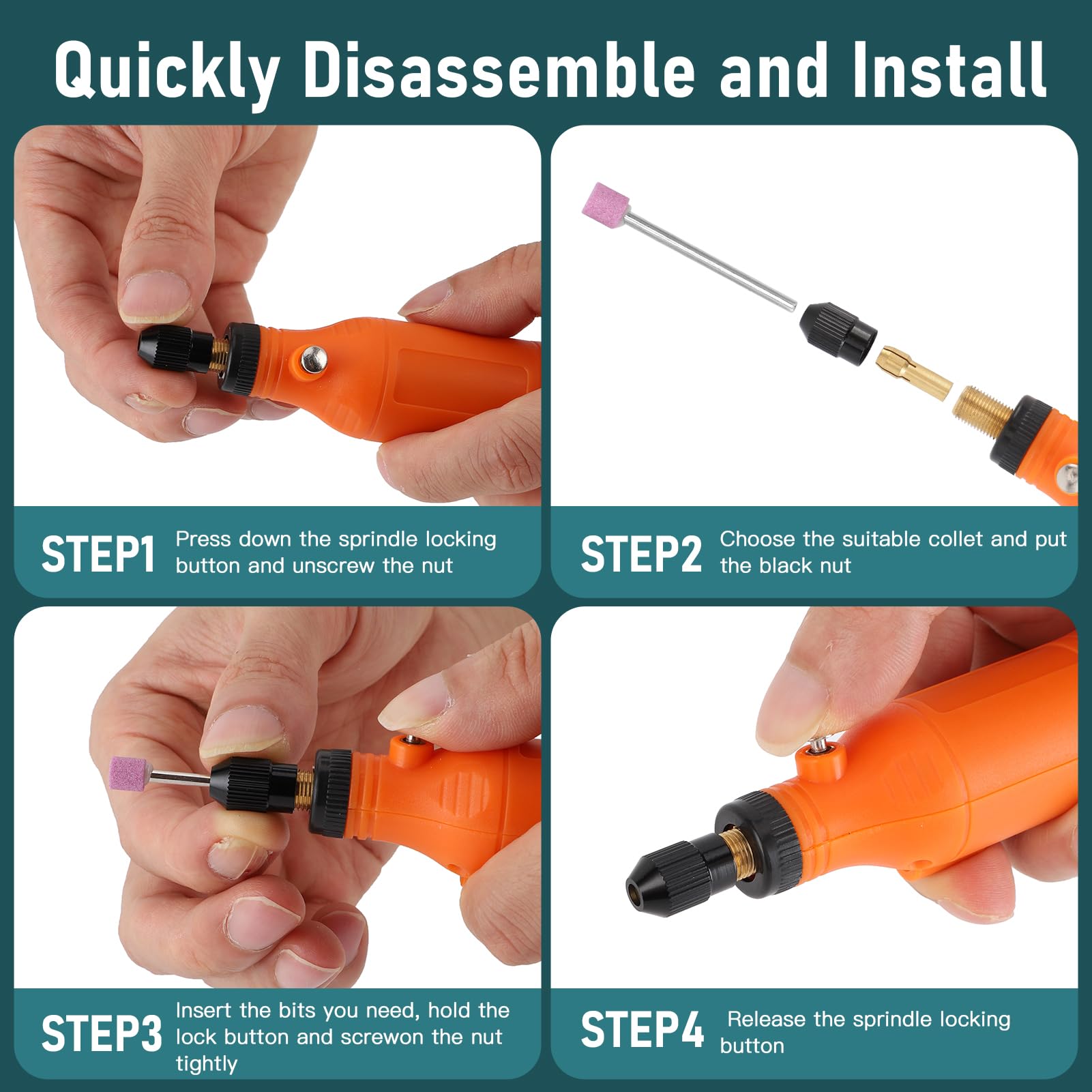 Quickly Disassemble and Install

STEP1 Press down the sprindle locking button and unscrew the nut

STEP2 Choose the suitable collet and put the black nut

STEP3 Insert the bits you need, hold the lock button and screwon the nut tightly

STEP4 Release the sprindle locking button