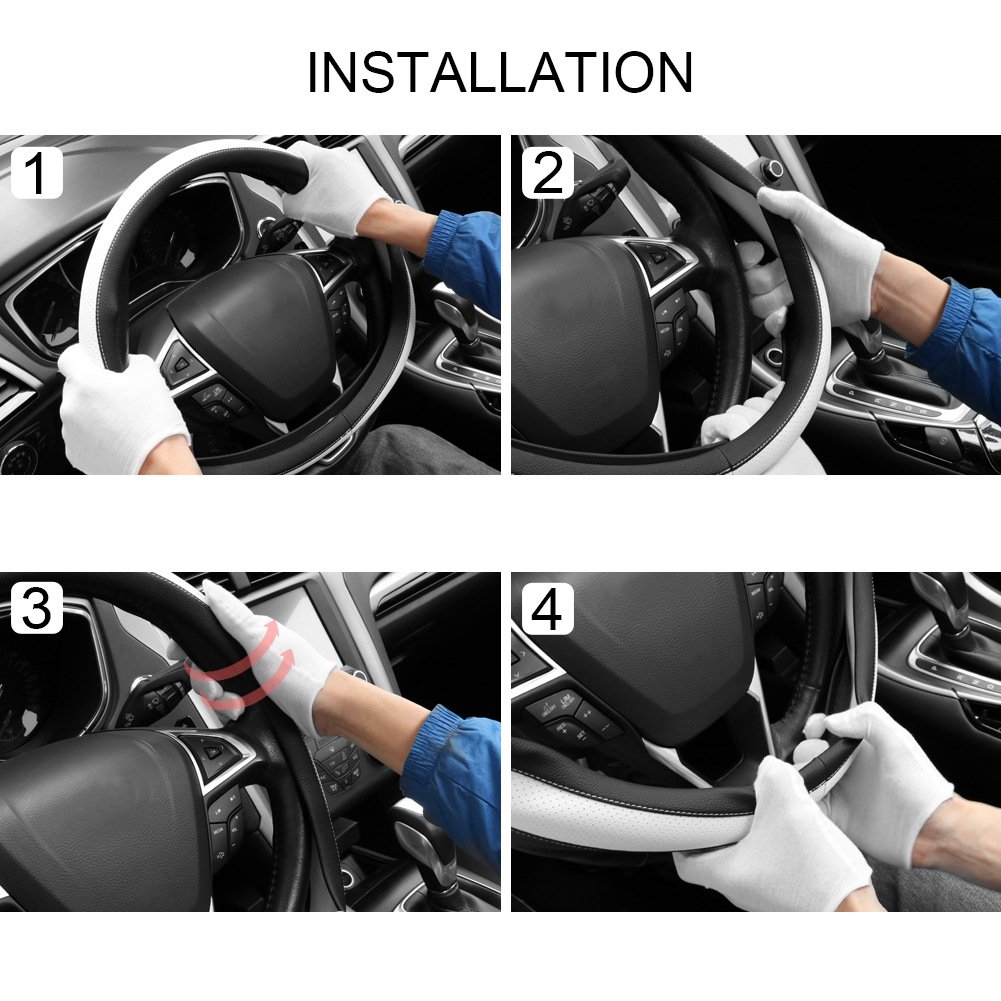 INSTALLATION

1

2

3

4