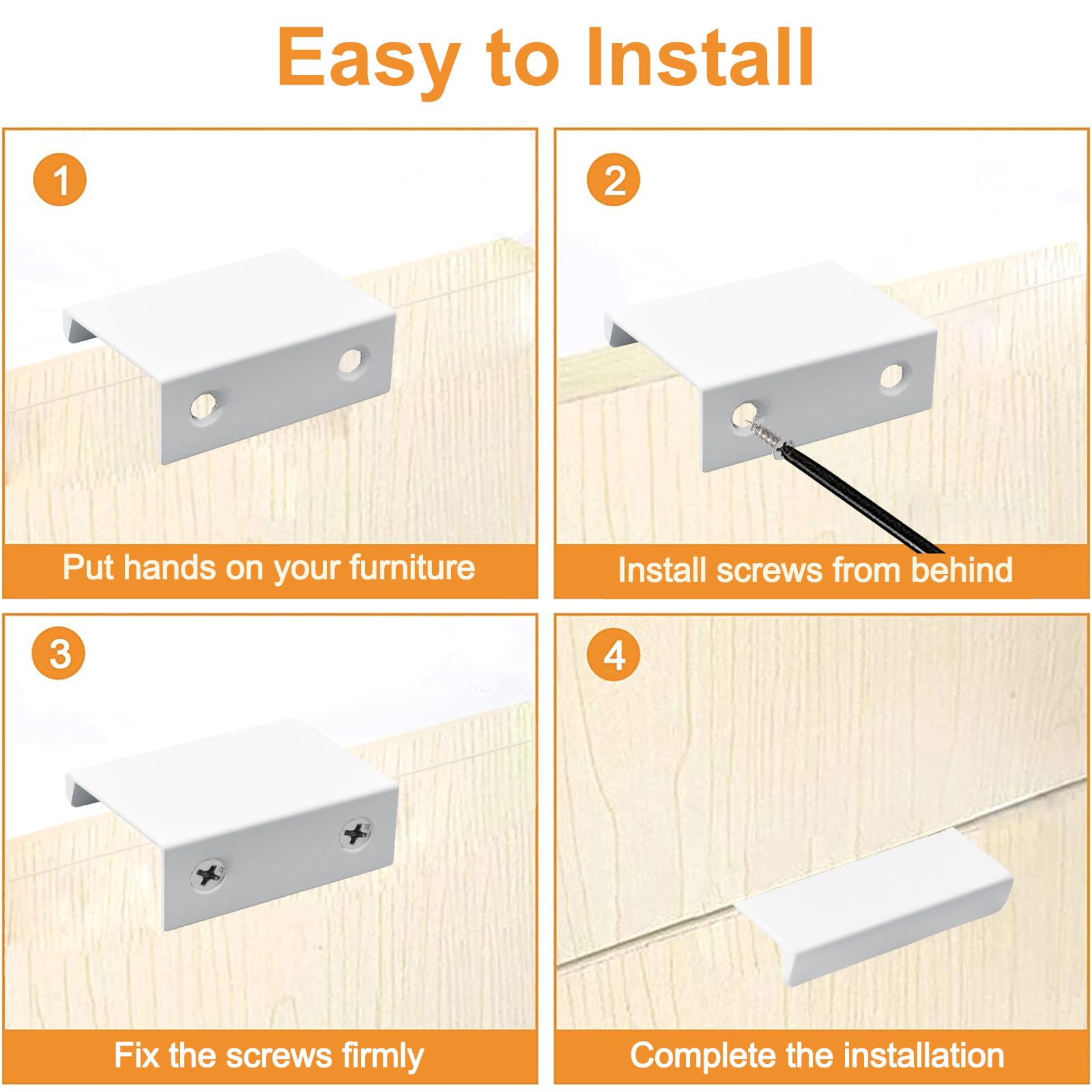 Easy to Install

1

Put hands on your furniture

2

Install screws from behind

3

Fix the screws firmly

4

Complete the installation