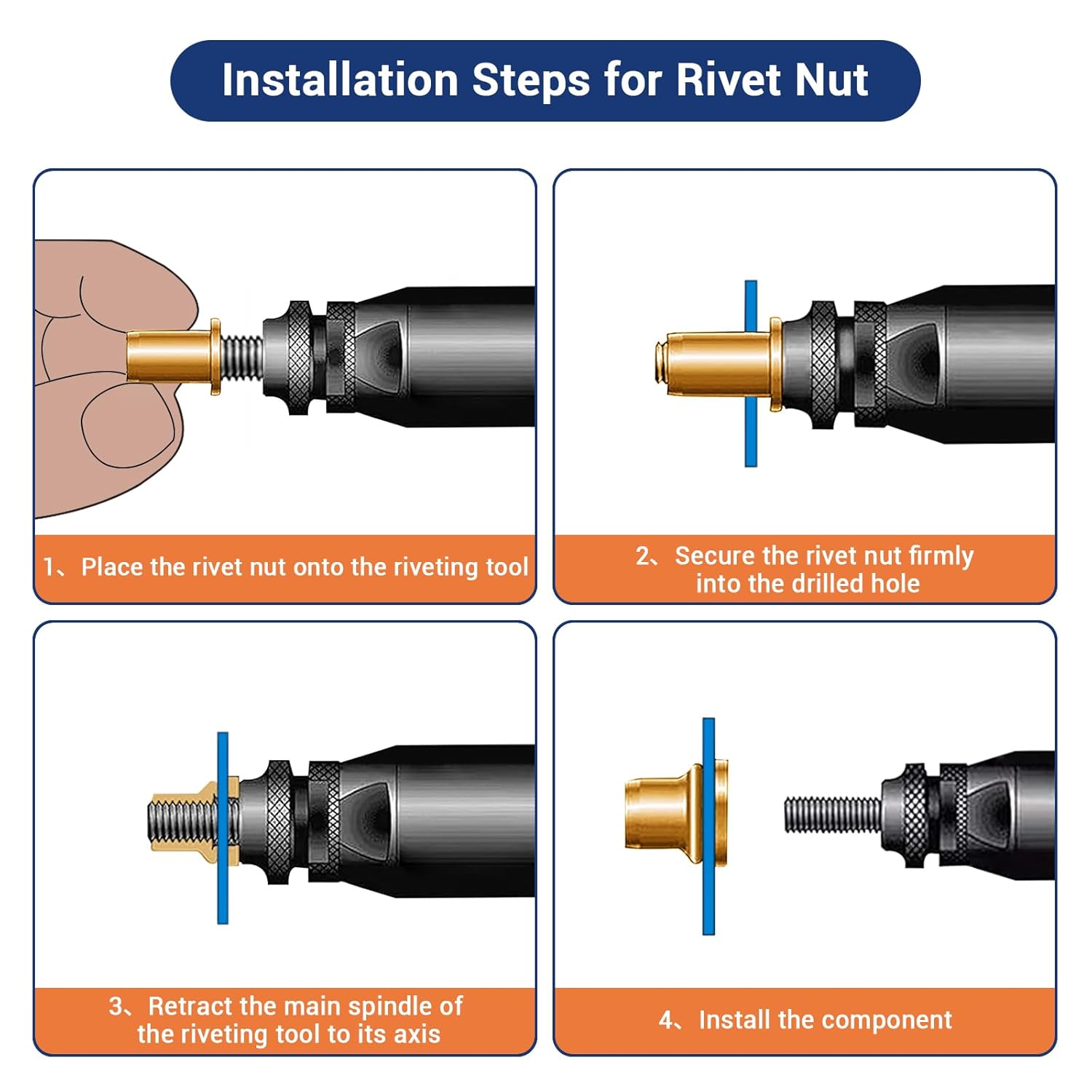 Installation Steps for Rivet Nut

1、Place the rivet nut onto the riveting tool

2、Secure the rivet nut firmly into the drilled hole

3、Retract the main spindle of the riveting tool to its axis

4、Install the component