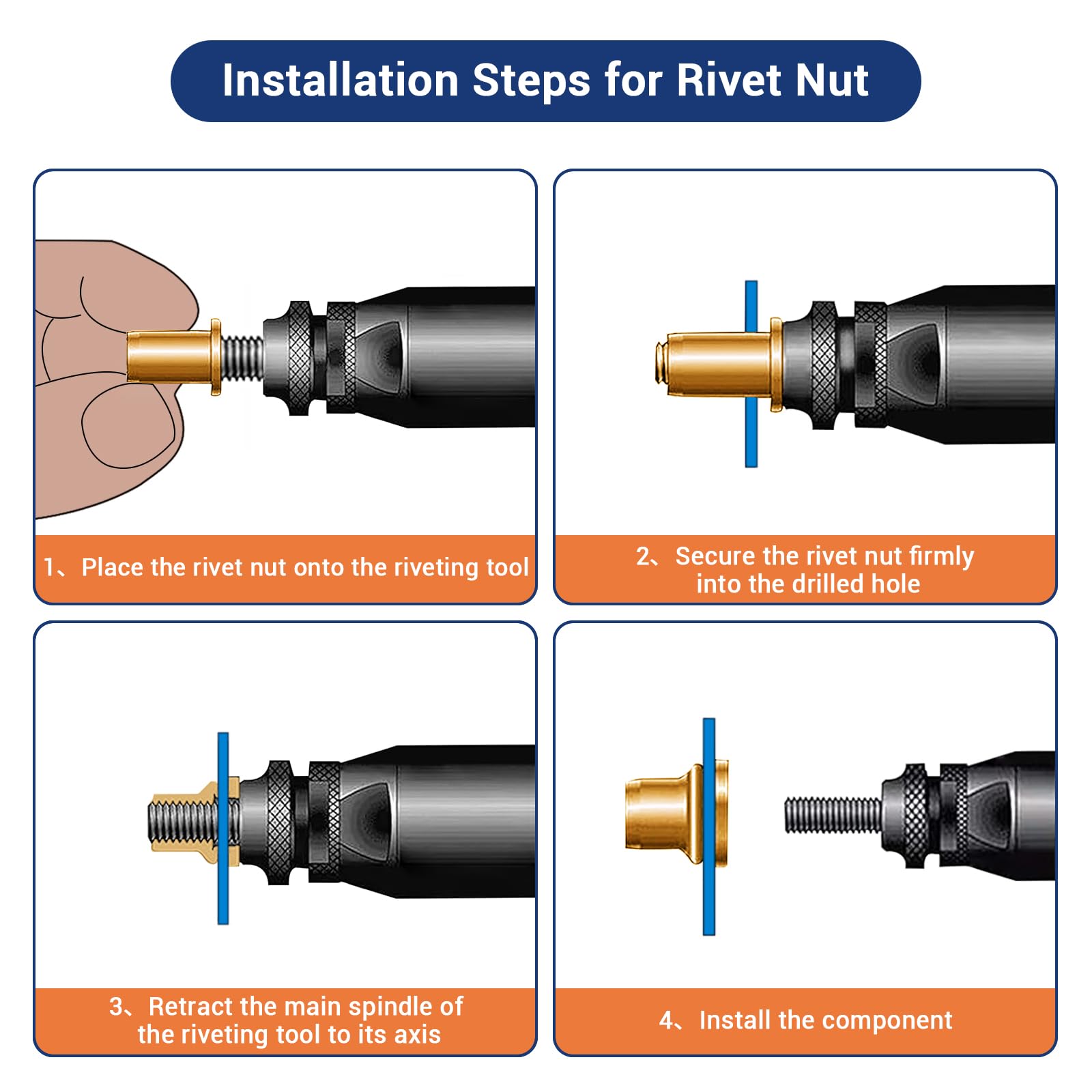 Installation Steps for Rivet Nut

1、Place the rivet nut onto the riveting tool

2、Secure the rivet nut firmly into the drilled hole

3、Retract the main spindle of the riveting tool to its axis

4、Install the component