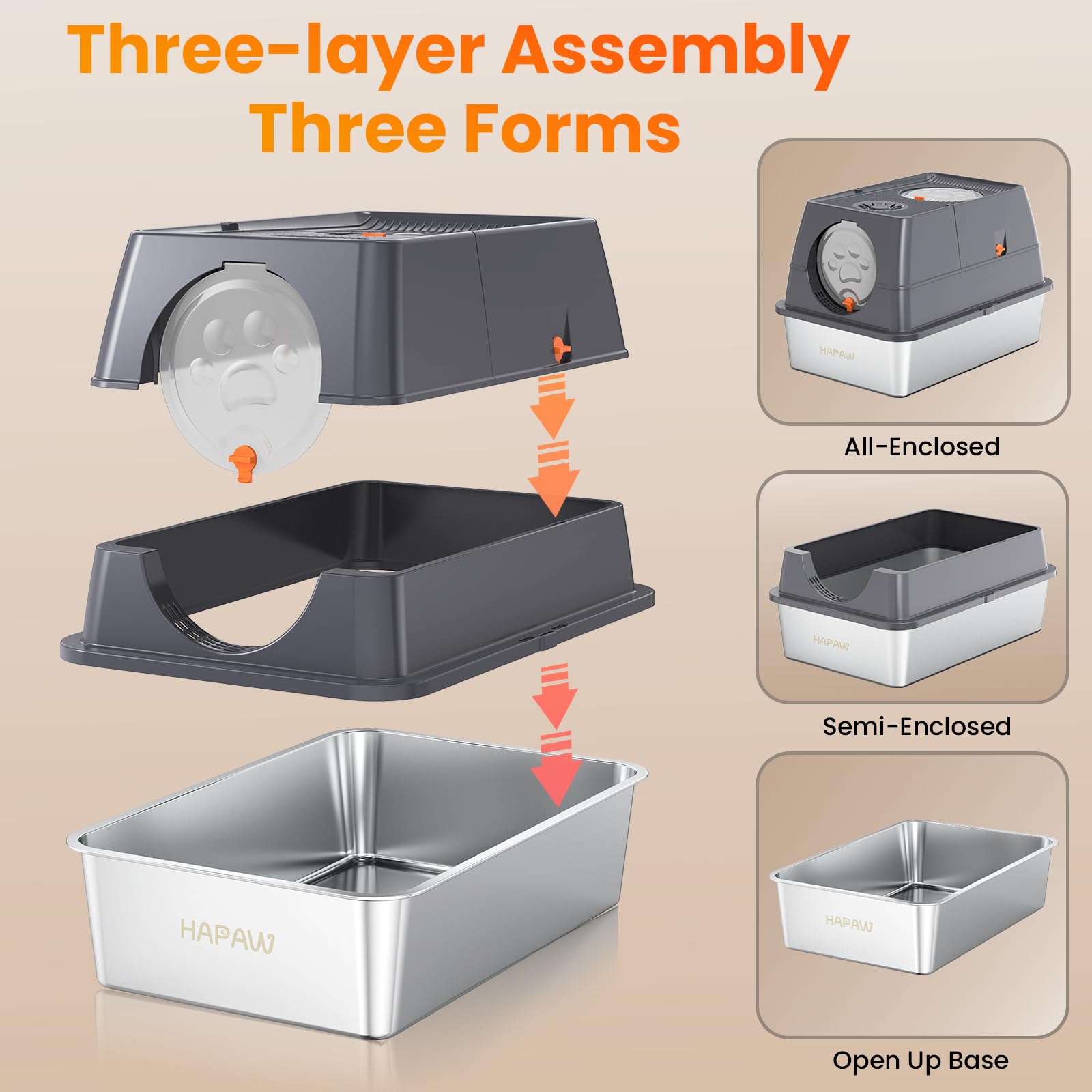 Three-layer Assembly
Three Forms

HAPAW

HAPAW

All-Enclosed

HAPAW

Semi-Enclosed

HAPAW

Open Up Base