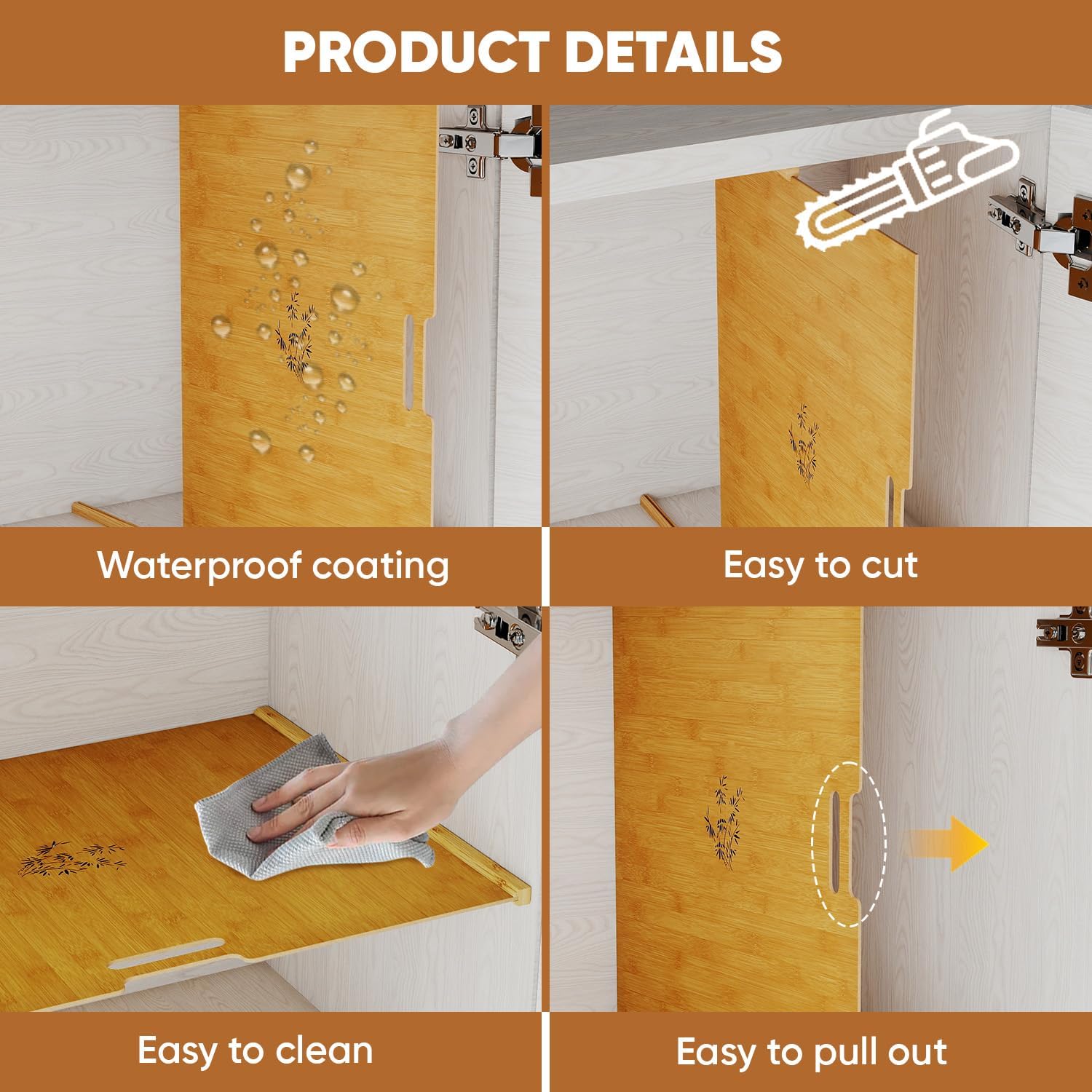 PRODUCT DETAILS

Waterproof coating

Easy to cut

Easy to clean

Easy to pull out