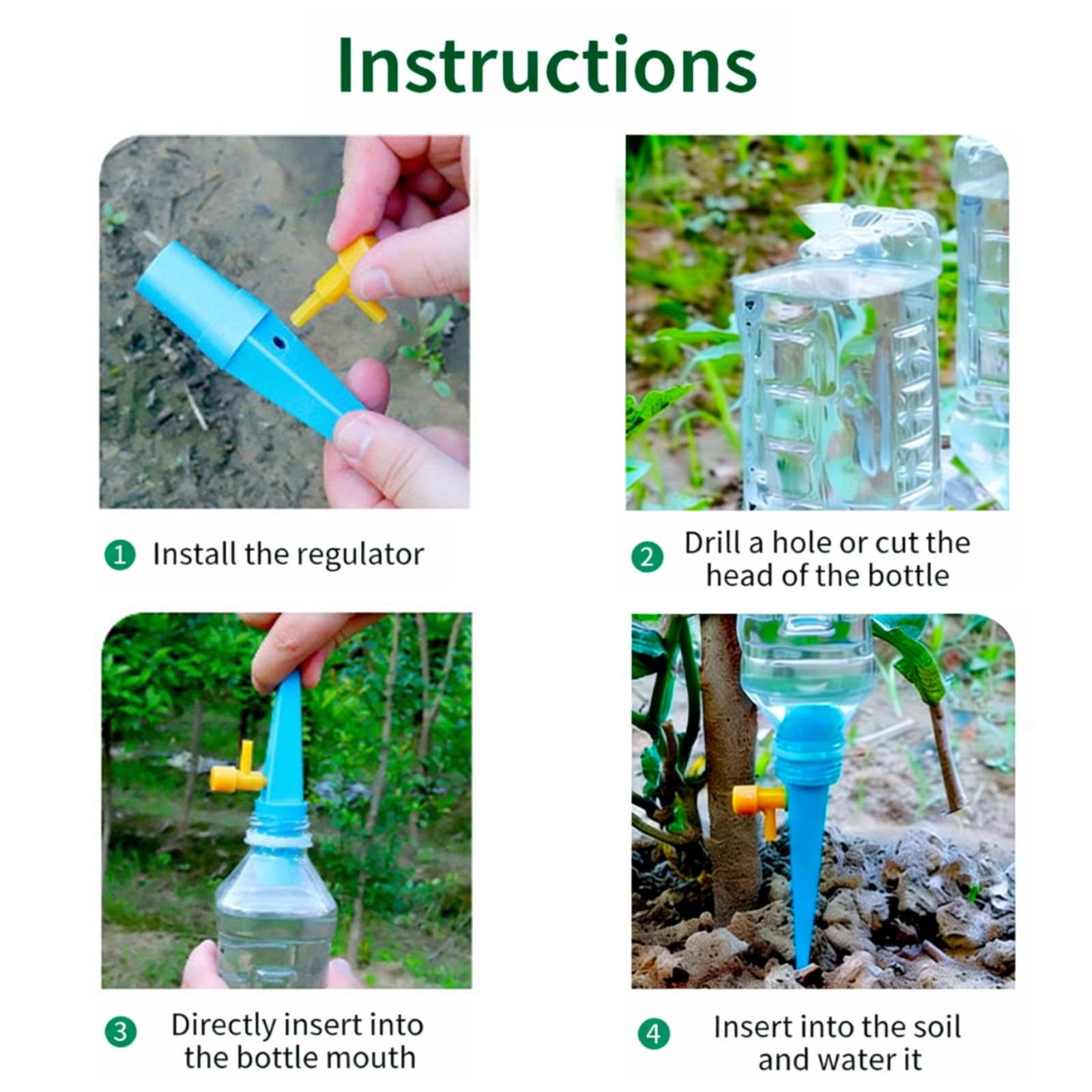 Instructions

1 Install the regulator

2 Drill a hole or cut the head of the bottle

3 Directly insert into the bottle mouth

4 Insert into the soil and water it