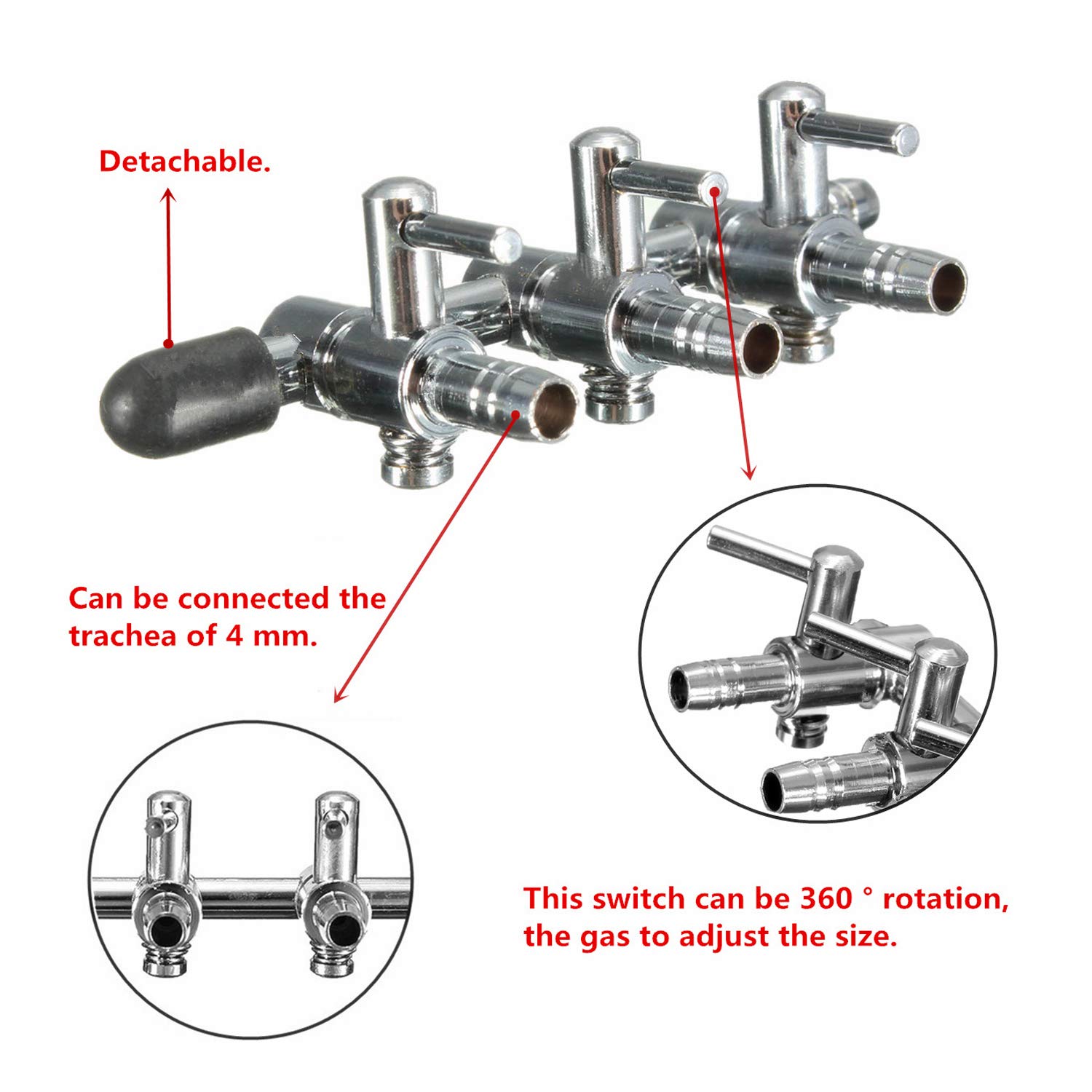 Detachable.

Can be connected the trachea of 4 mm.

This switch can be 360 ° rotation, the gas to adjust the size.