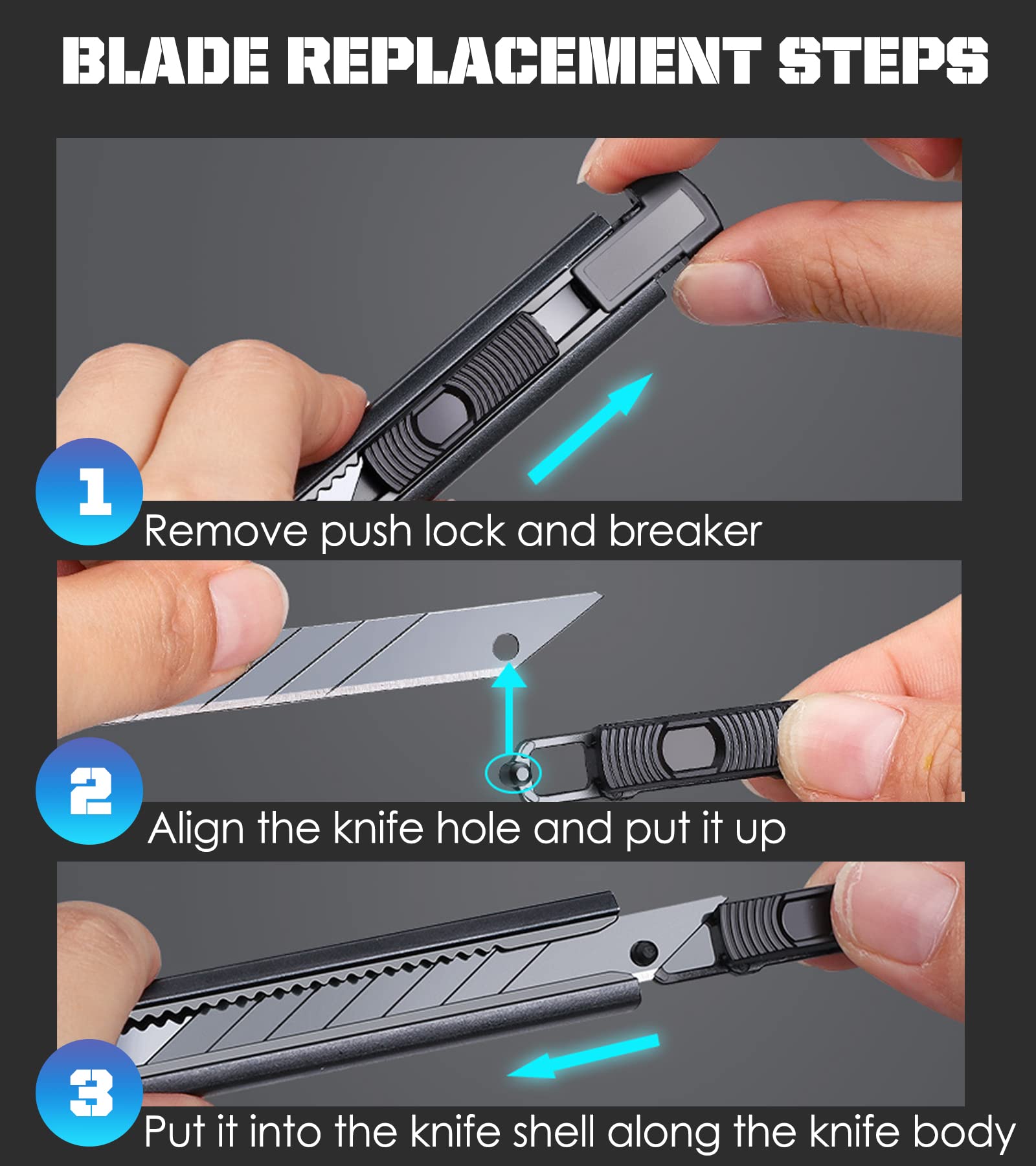 BLADE REPLACEMENT STEPS

1
Remove push lock and breaker

2
Align the knife hole and put it up

3
Put it into the knife shell along the knife body