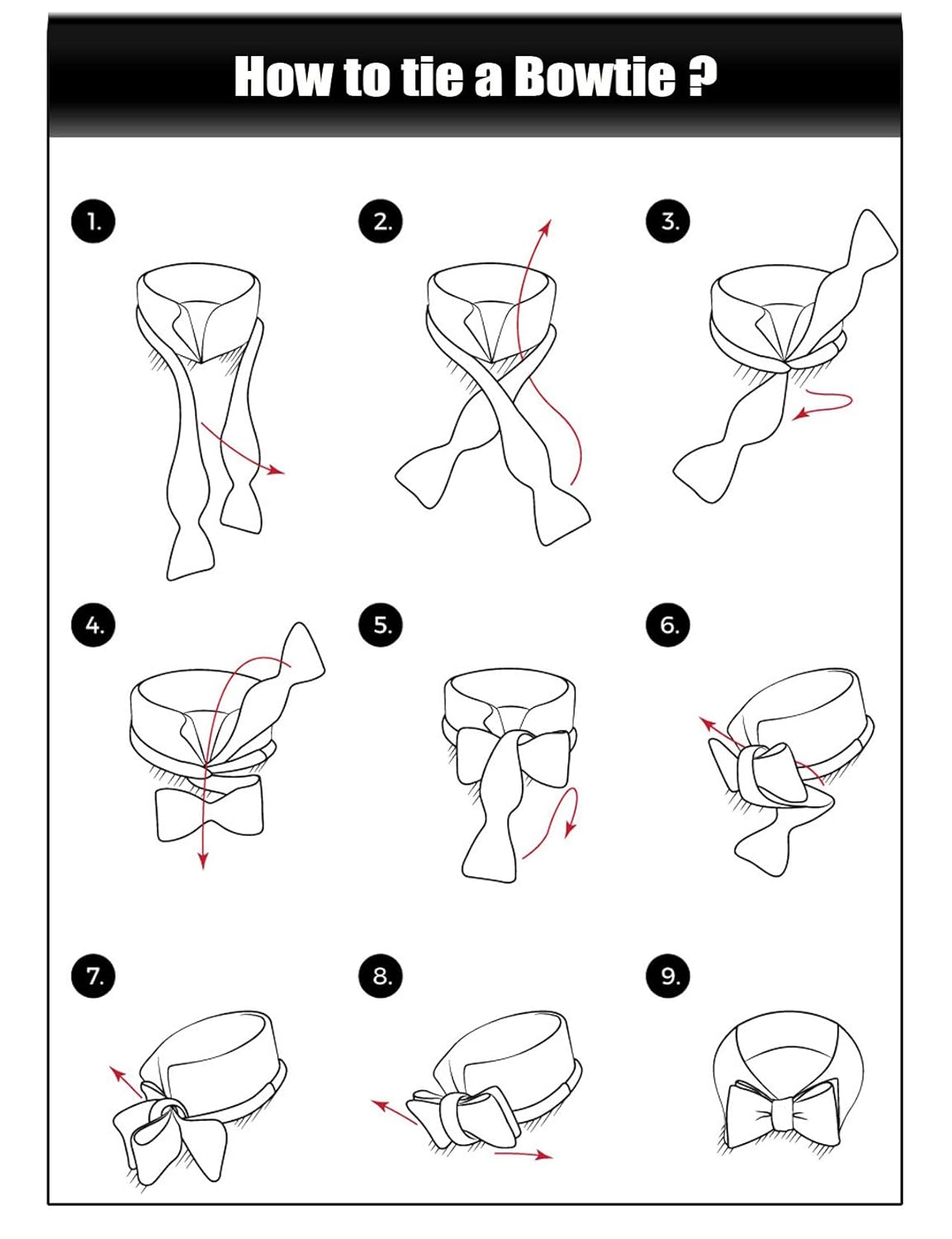 How to tie a Bowtie ?

1.

2.

3.

4.

5.

6.

7.

8.

9.