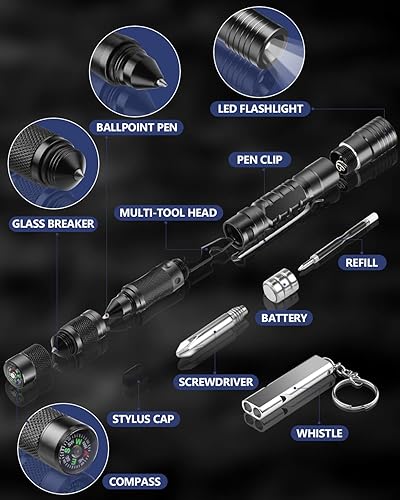 LED FLASHLIGHT

BALLPOINT PEN

PEN CLIP

GLASS BREAKER

MULTI-TOOL HEAD

REFILL

BATTERY

SCREWDRIVER

STYLUS CAP

WHISTLE

COMPASS