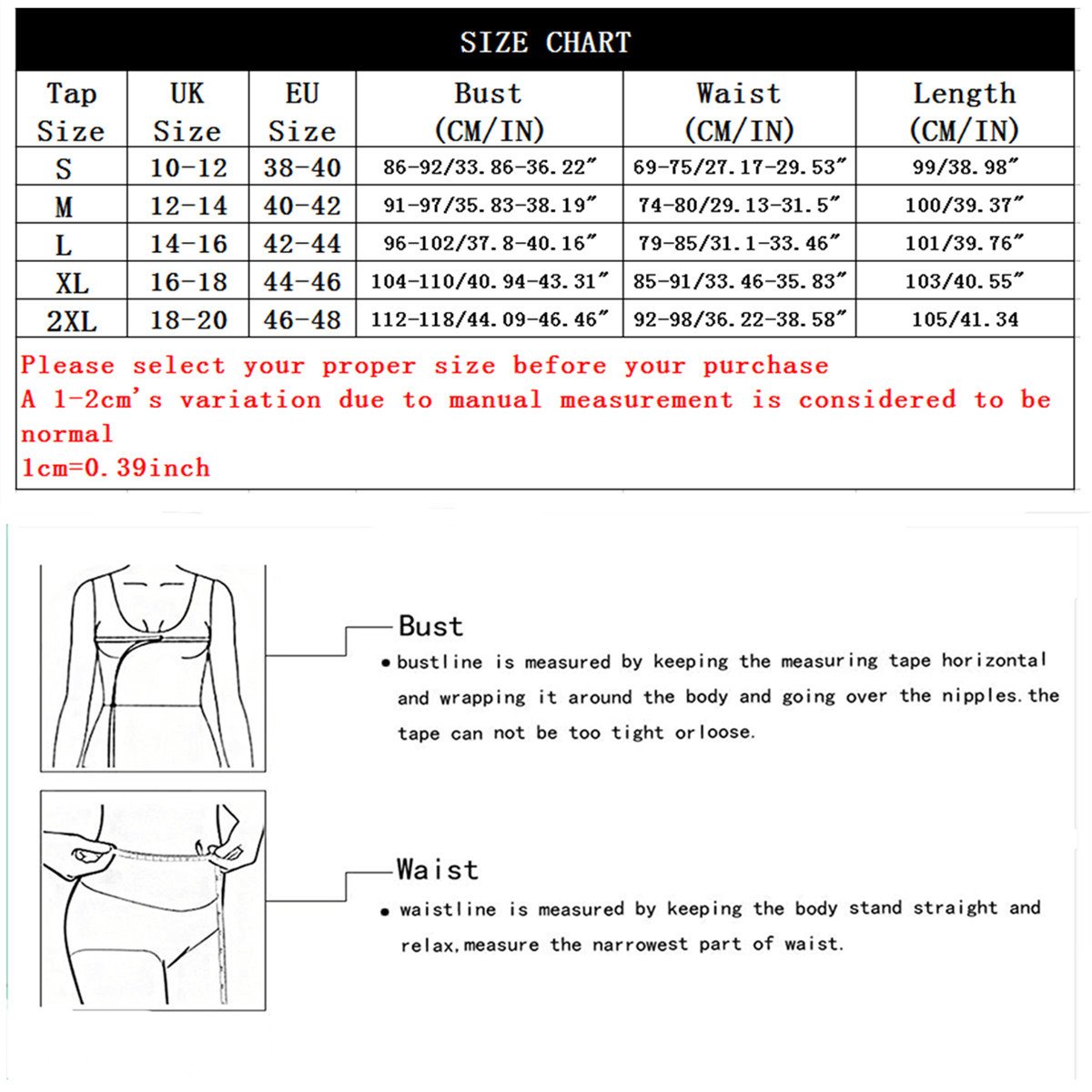 SIZE CHART

| Tap Size | UK Size | EU Size | Bust (CM/IN) | Waist (CM/IN) | Length (CM/IN) |
|---|---|---|---|---|---|
| S | 10-12 | 38-40 | 86-92/33.86-36.22" | 69-75/27.17-29.53" | 99/38.98" |
| M | 12-14 | 40-42 | 91-97/35.83-38.19" | 74-80/29.13-31.5" | 100/39.37" |
| L | 14-16 | 42-44 | 96-102/37.8-40.16" | 79-85/31.1-33.46" | 101/39.76" |
| XL | 16-18 | 44-46 | 104-110/40.94-43.31" | 85-91/33.46-35.83" | 103/40.55" |
| 2XL | 18-20 | 46-48 | 112-118/44.09-46.46" | 92-98/36.22-38.58" | 105/41.34 |

Please select your proper size before your purchase
A 1-2cm's variation due to manual measurement is considered to be normal
1cm=0.39inch

Bust
• bustline is measured by keeping the measuring tape horizontal and wrapping it around the body and going over the nipples.the tape can not be too tight orloose.

Waist
• waistline is measured by keeping the body stand straight and relax,measure the narrowest part of waist.