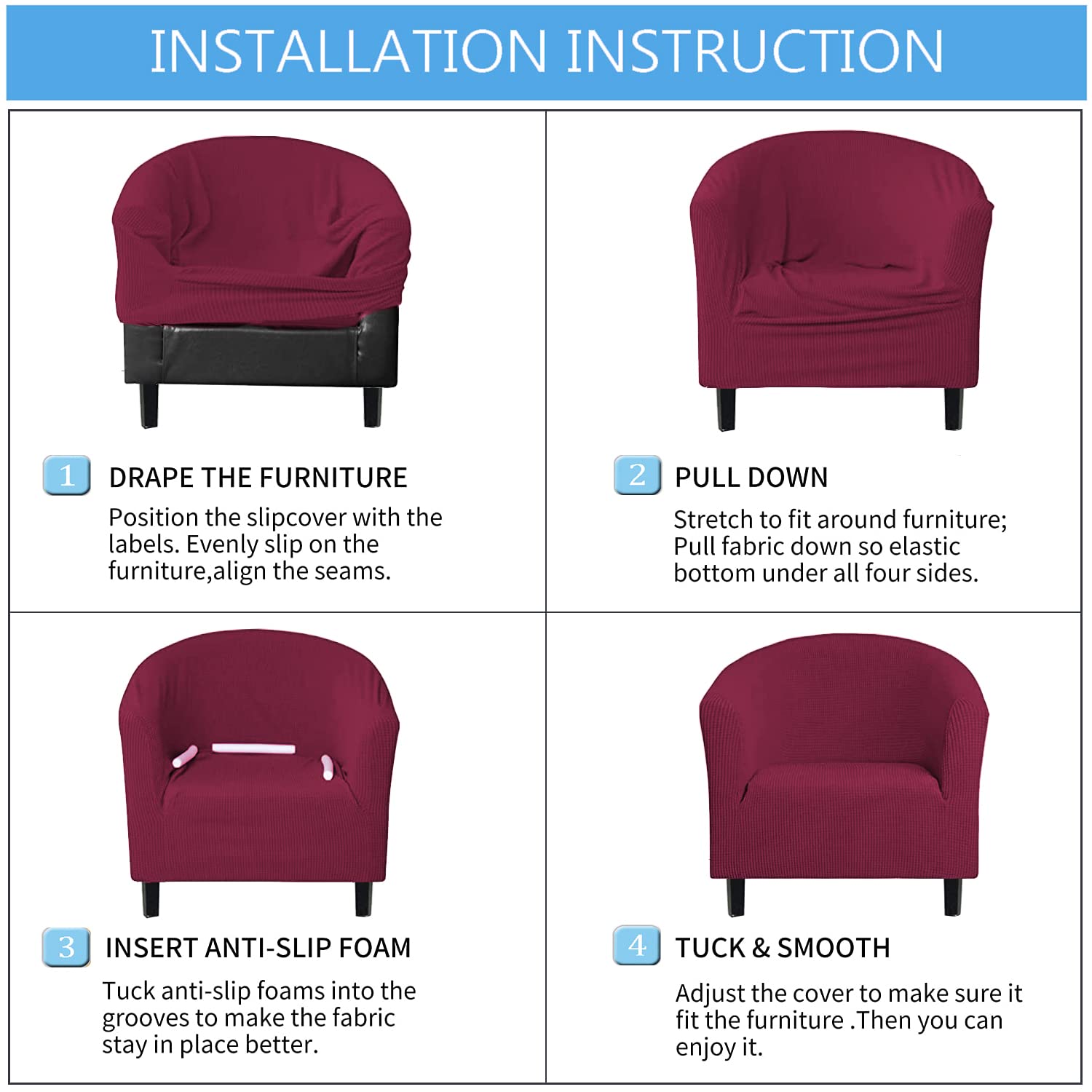 INSTALLATION INSTRUCTION

1 DRAPE THE FURNITURE
Position the slipcover with the labels. Evenly slip on the furniture,align the seams.

2 PULL DOWN
Stretch to fit around furniture; Pull fabric down so elastic bottom under all four sides.

3 INSERT ANTI-SLIP FOAM
Tuck anti-slip foams into the grooves to make the fabric stay in place better.

4 TUCK & SMOOTH
Adjust the cover to make sure it fit the furniture .Then you can enjoy it.