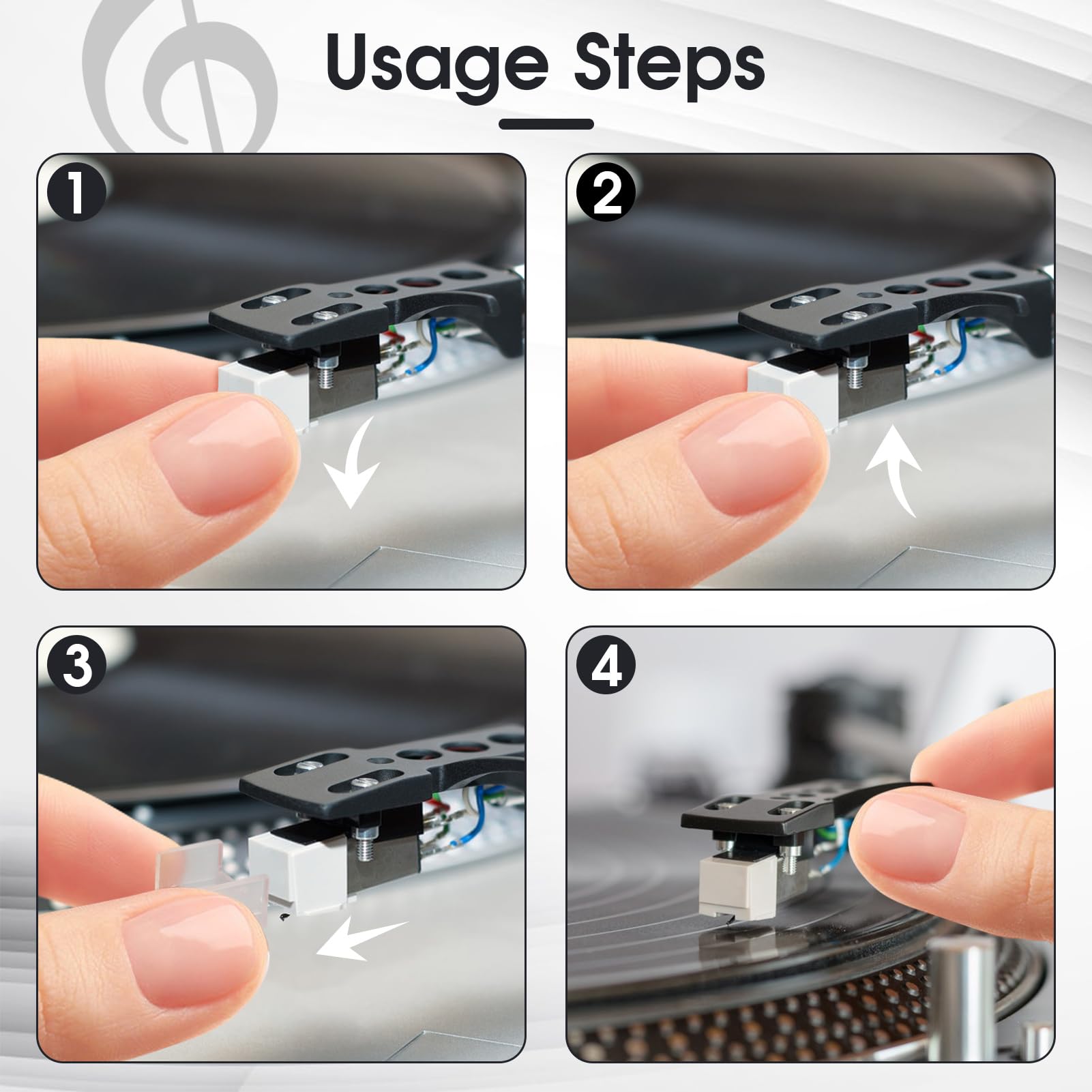 Usage Steps

1

2

3

4