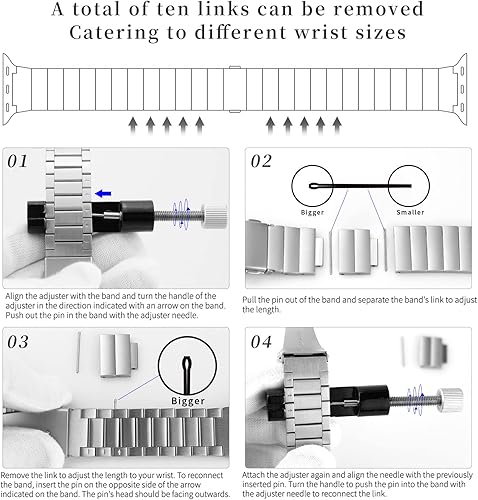 A total of ten links can be removed
Catering to different wrist sizes

01

Align the adjuster with the band and turn the handle of the adjuster in the direction indicated with an arrow on the band. Push out the pin in the band with the adjuster needle.

02

Bigger

Smaller

Pull the pin out of the band and separate the band's link to adjust the length.

03

Bigger

Remove the link to adjust the length to your wrist. To reconnect the band, insert the pin on the opposite side of the arrow indicated on the band. The pin's head should be facing outwards.

04

Attach the adjuster again and align the needle with the previously inserted pin. Turn the handle to push the pin into the band with the adjuster needle to reconnect the link.