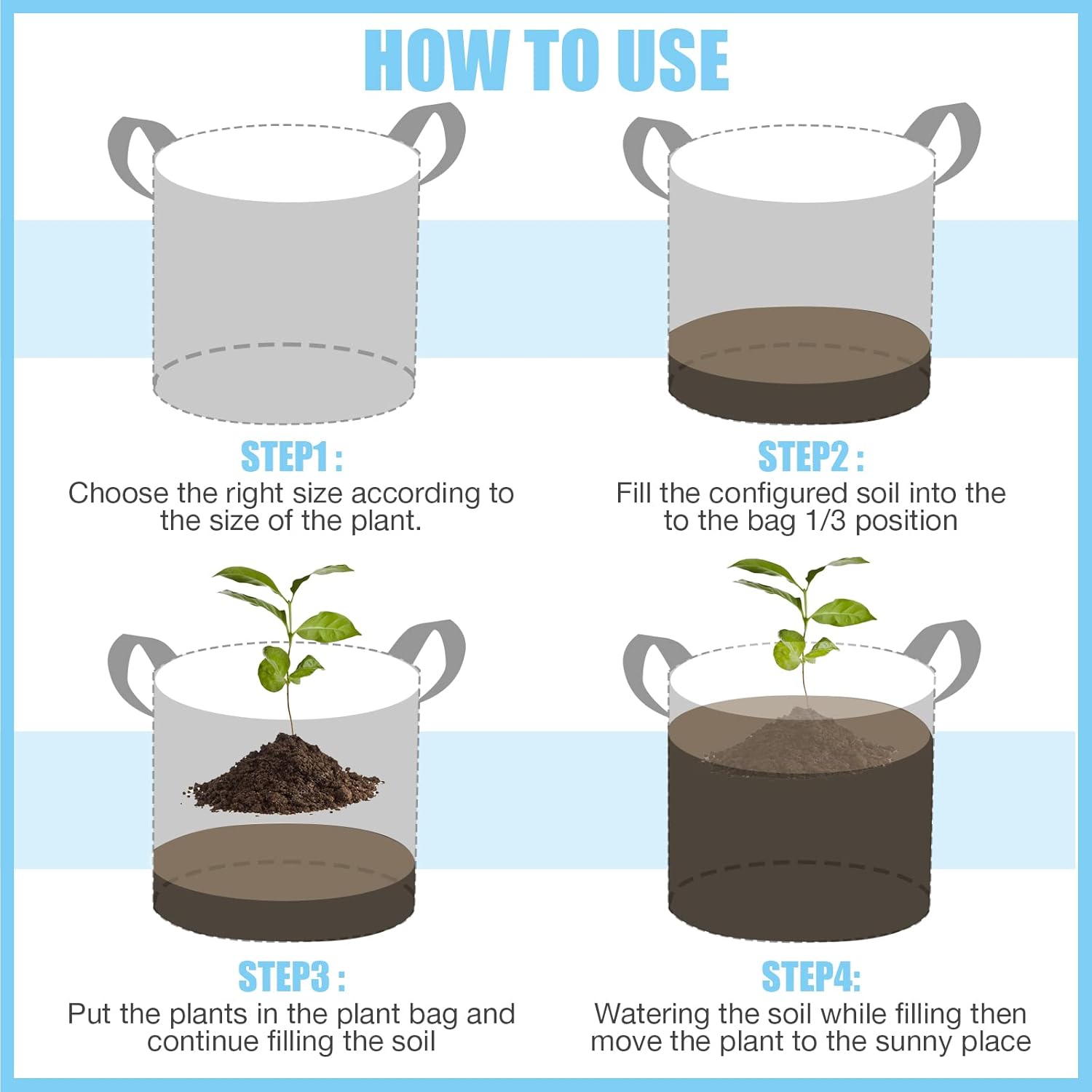 HOW TO USE

STEP1 :
Choose the right size according to the size of the plant.

STEP2 :
Fill the configured soil into the to the bag 1/3 position

STEP3 :
Put the plants in the plant bag and continue filling the soil

STEP4:
Watering the soil while filling then move the plant to the sunny place