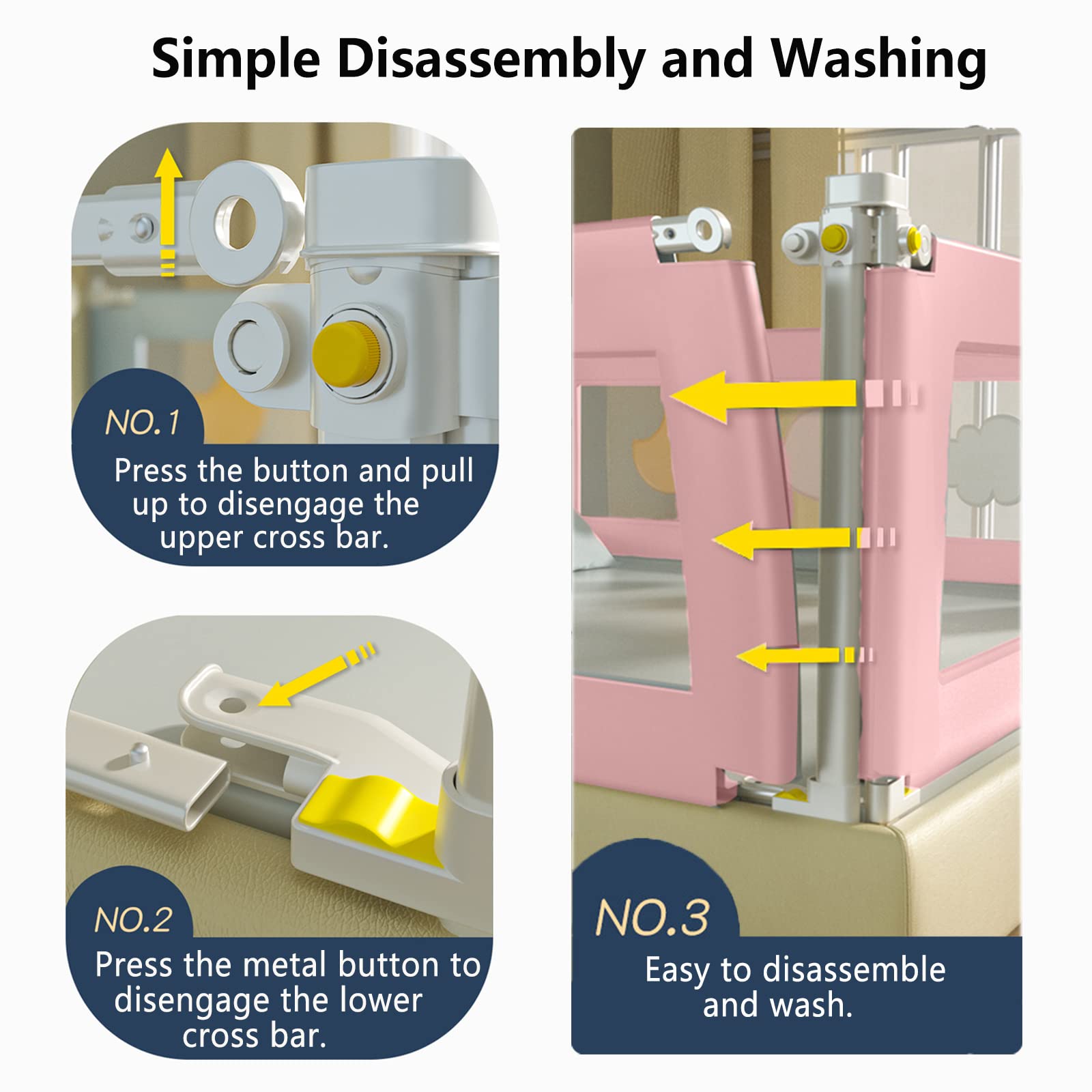 Simple Disassembly and Washing

NO.1

Press the button and pull up to disengage the upper cross bar.

NO.2

Press the metal button to disengage the lower cross bar.

NO.3

Easy to disassemble and wash.