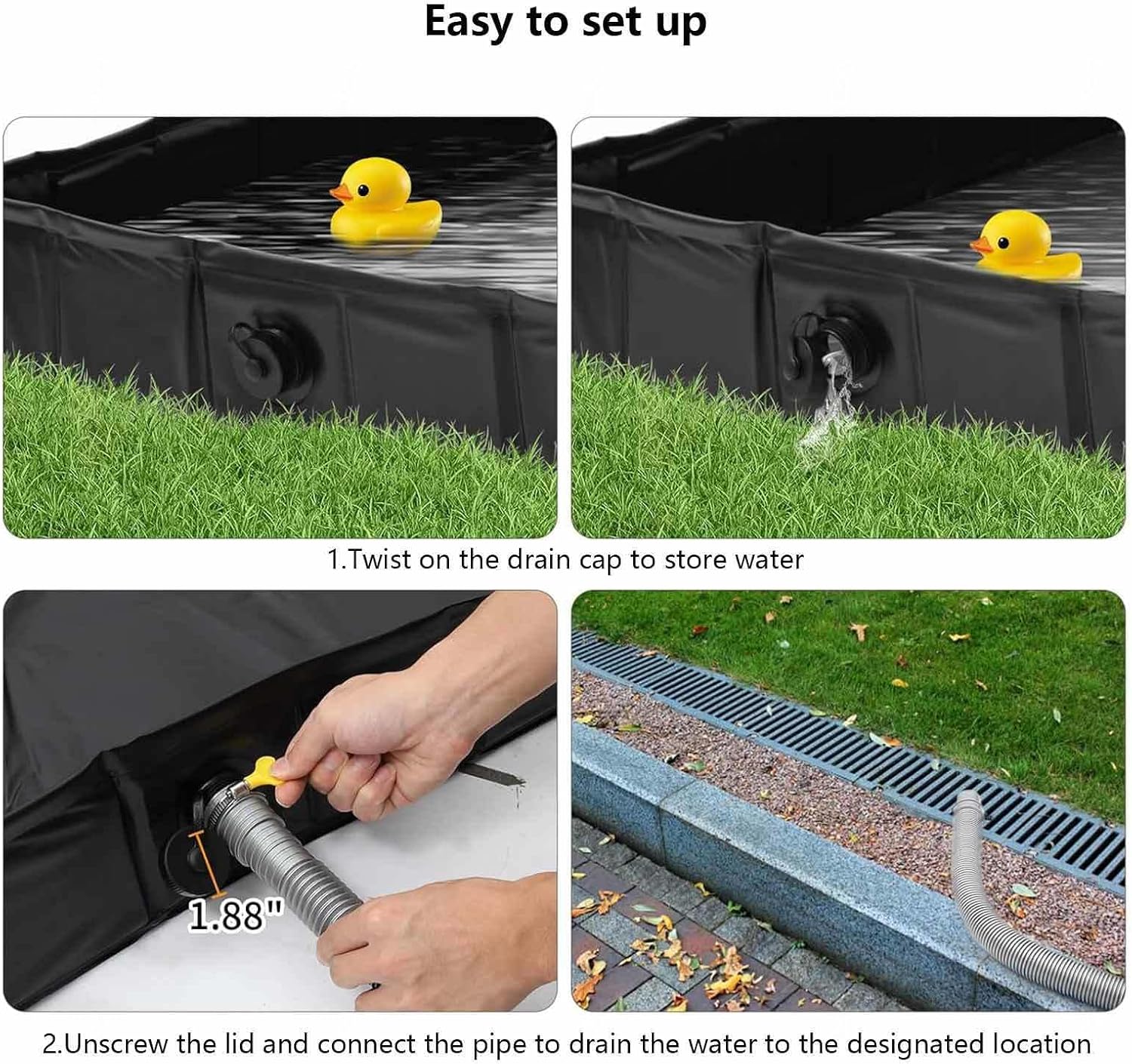 Easy to set up

1.Twist on the drain cap to store water

1.88"

2.Unscrew the lid and connect the pipe to drain the water to the designated location