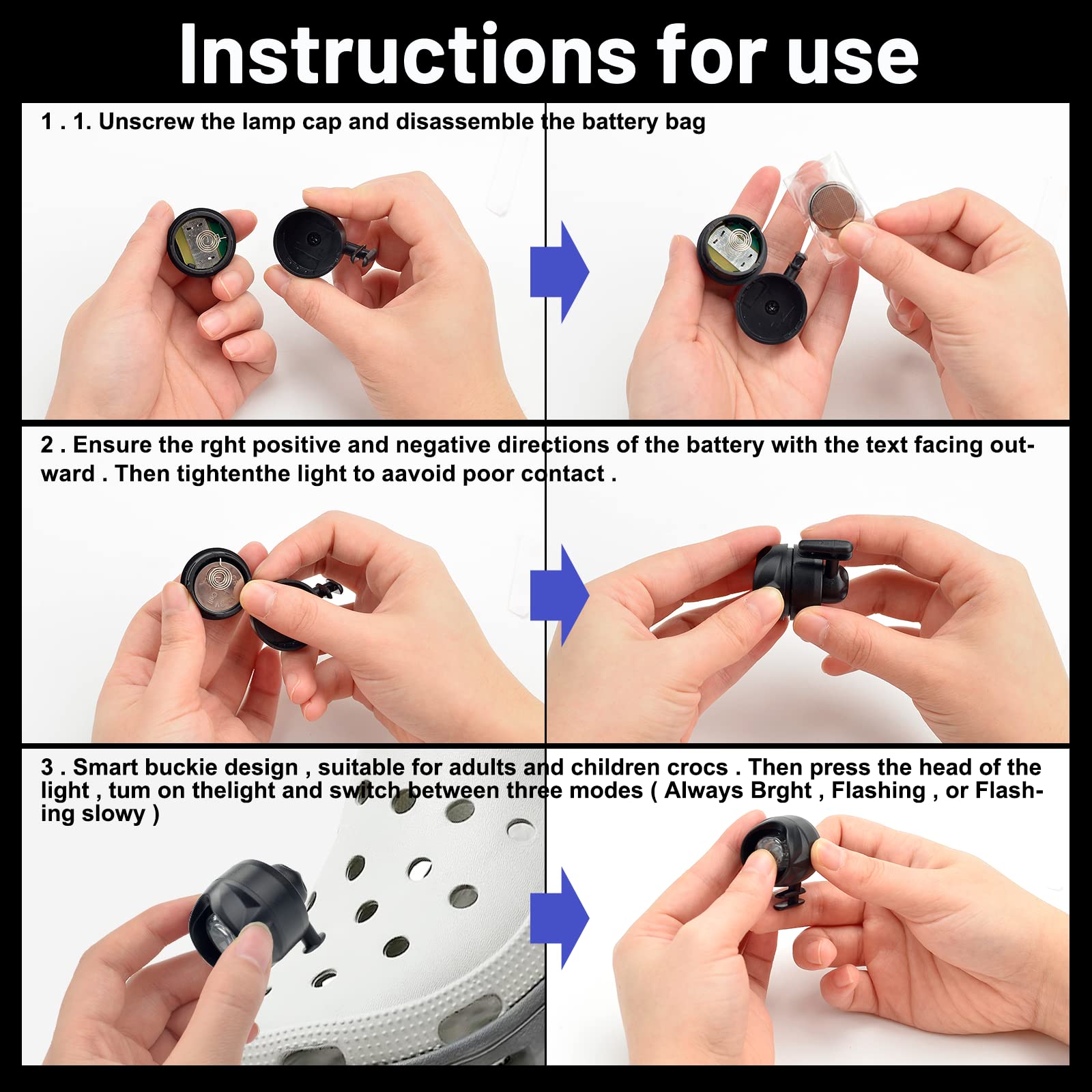 Instructions for use

1 . 1. Unscrew the lamp cap and disassemble the battery bag

2 . Ensure the rght positive and negative directions of the battery with the text facing outward . Then tightenthe light to aavoid poor contact .

3 . Smart buckie design , suitable for adults and children crocs . Then press the head of the light , tum on thelight and switch between three modes ( Always Brght , Flashing , or Flashing slowy )