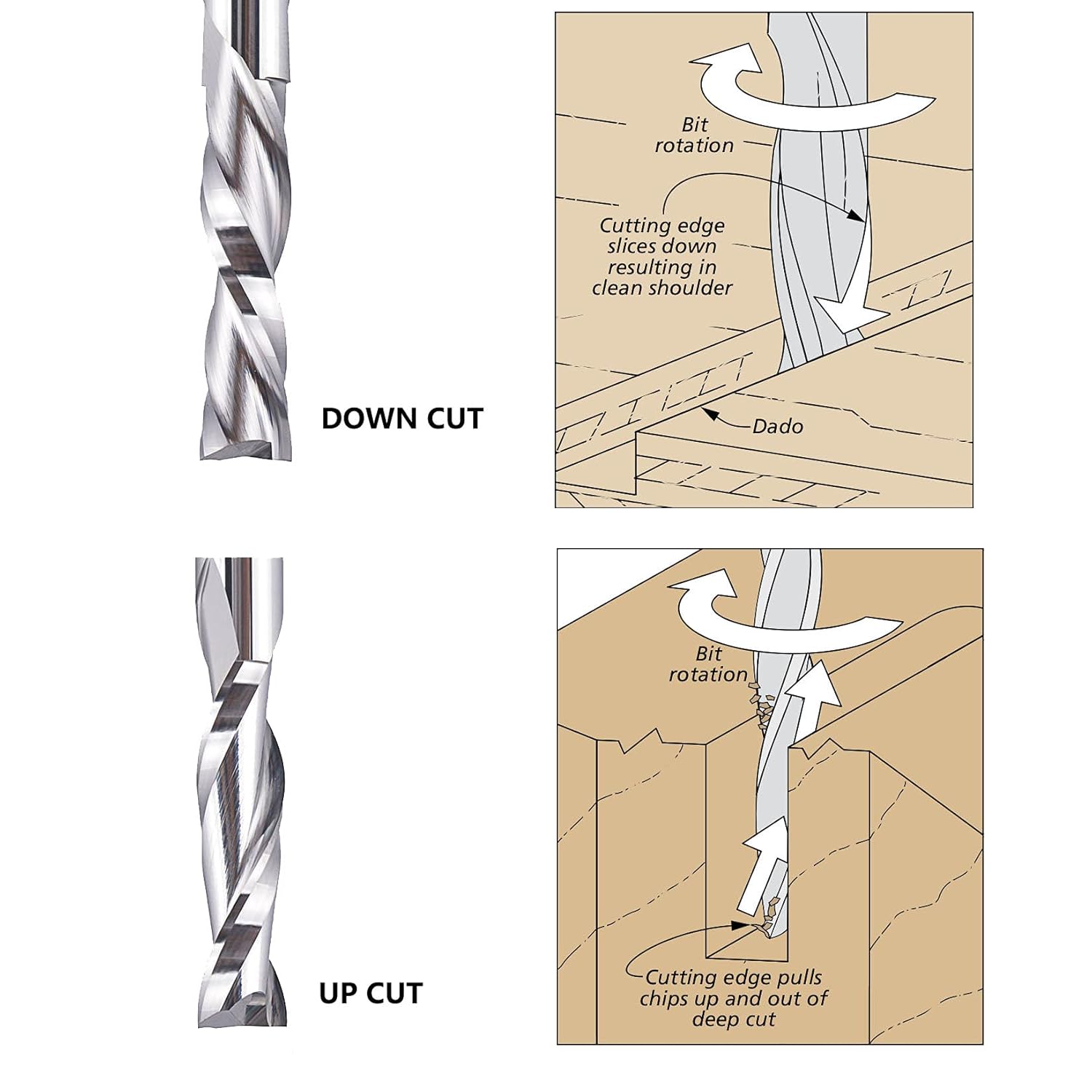 DOWN CUT

Bit rotation

Cutting edge slices down resulting in clean shoulder

Dado

UP CUT

Bit rotation

Cutting edge pulls chips up and out of deep cut