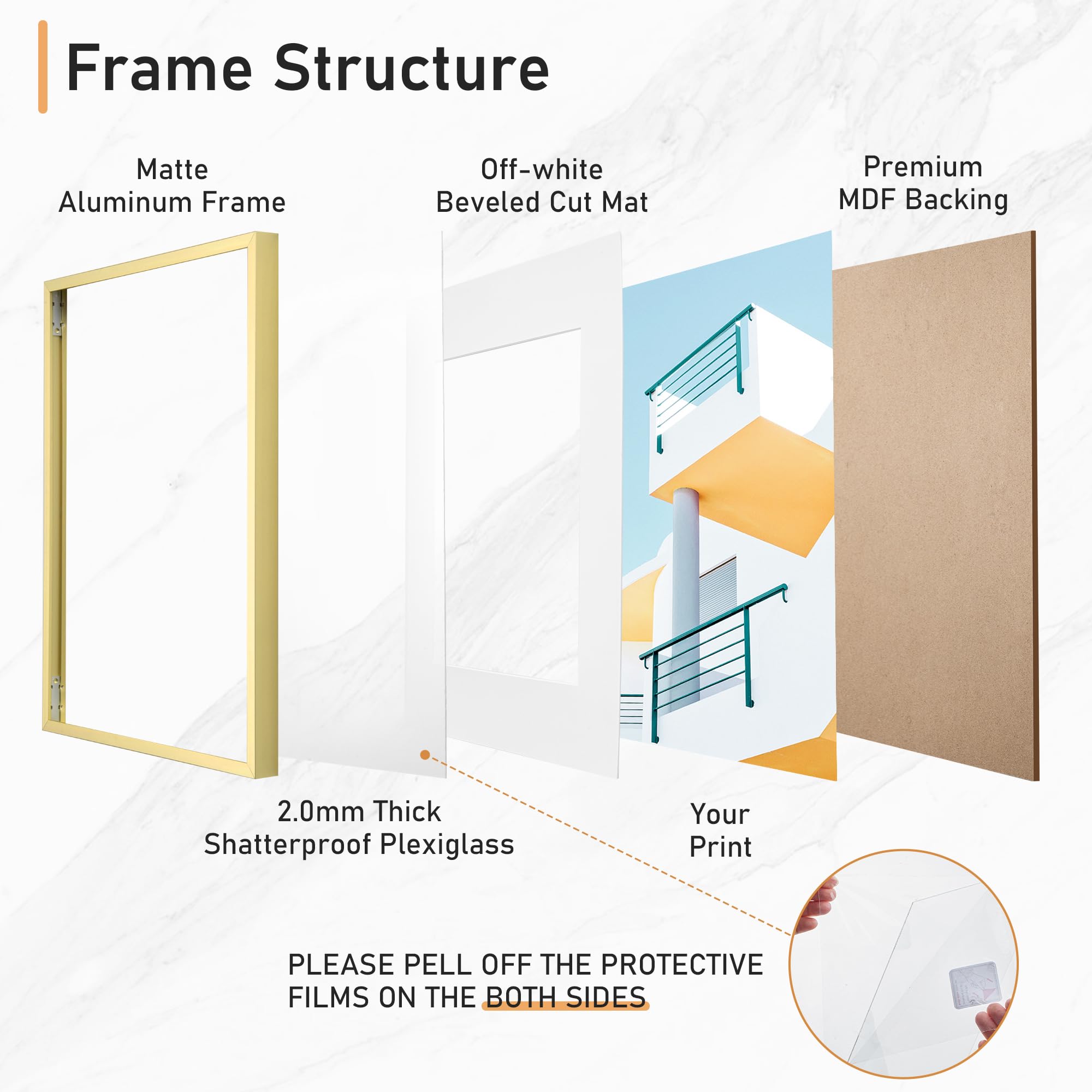 Frame Structure

Matte
Aluminum Frame

Off-white
Beveled Cut Mat

Premium
MDF Backing

2.0mm Thick
Shatterproof Plexiglass

Your
Print

PLEASE PELL OFF THE PROTECTIVE FILMS ON THE BOTH SIDES