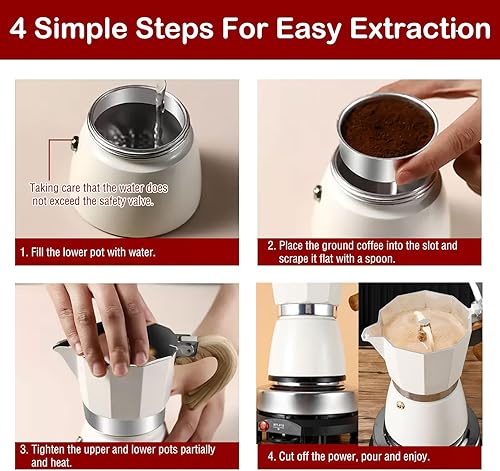 4 Simple Steps For Easy Extraction

Taking care that the water does not exceed the safety valve.

1. Fill the lower pot with water.

2. Place the ground coffee into the slot and scrape it flat with a spoon.

3. Tighten the upper and lower pots partially and heat.

4. Cut off the power, pour and enjoy.