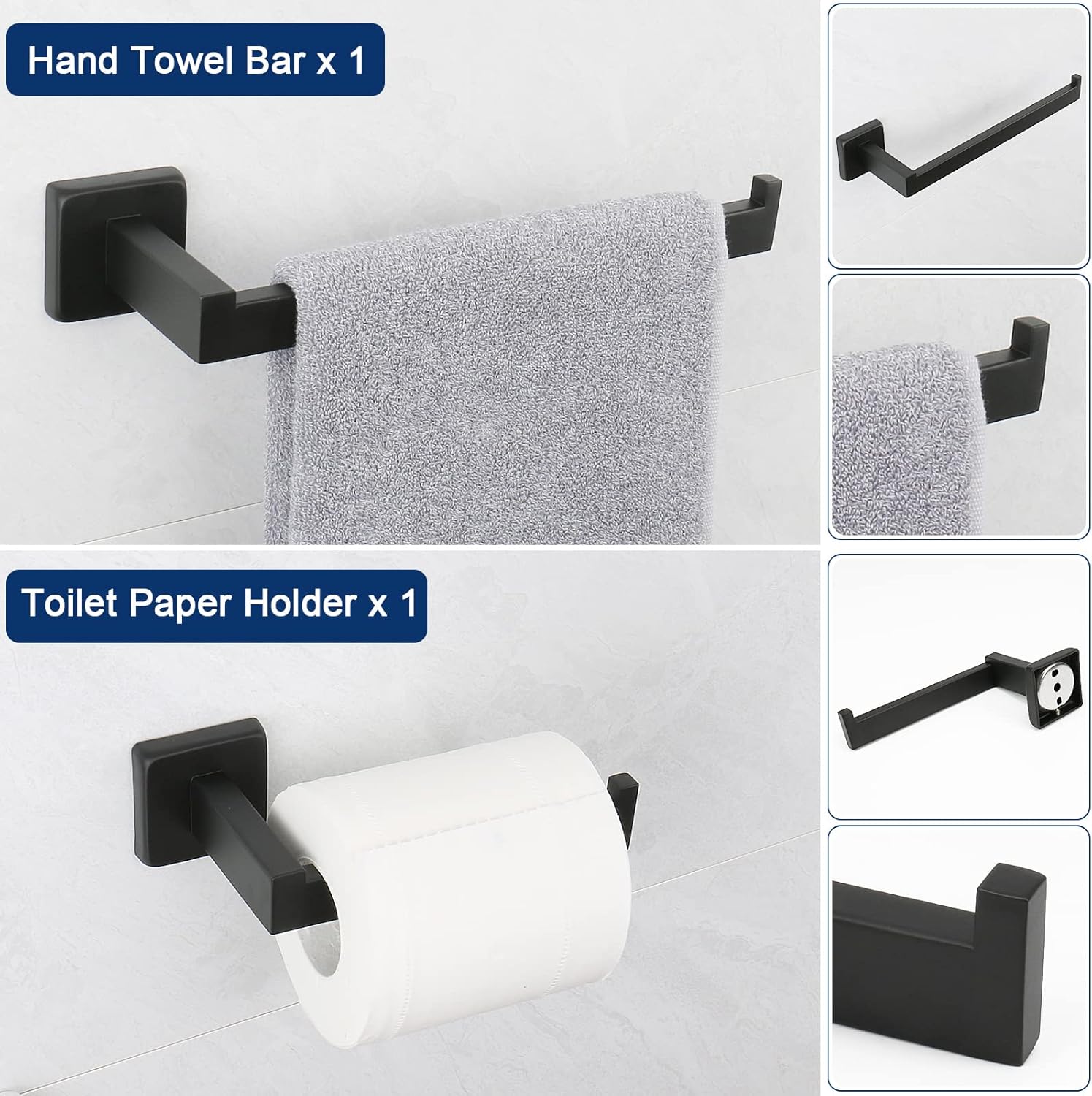 Hand Towel Bar x 1

Toilet Paper Holder x 1