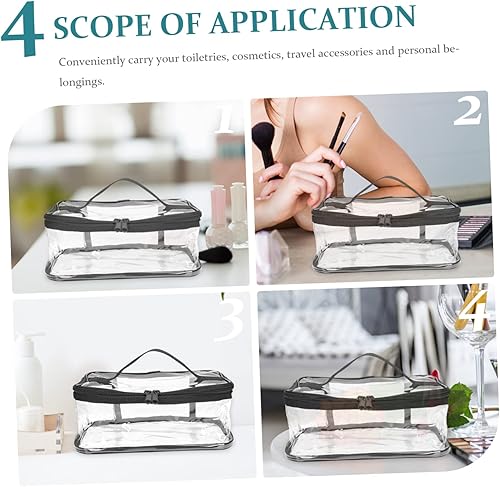 4 SCOPE OF APPLICATION

Conveniently carry your toiletries, cosmetics, travel accessories and personal belongings.

1

2

3

4