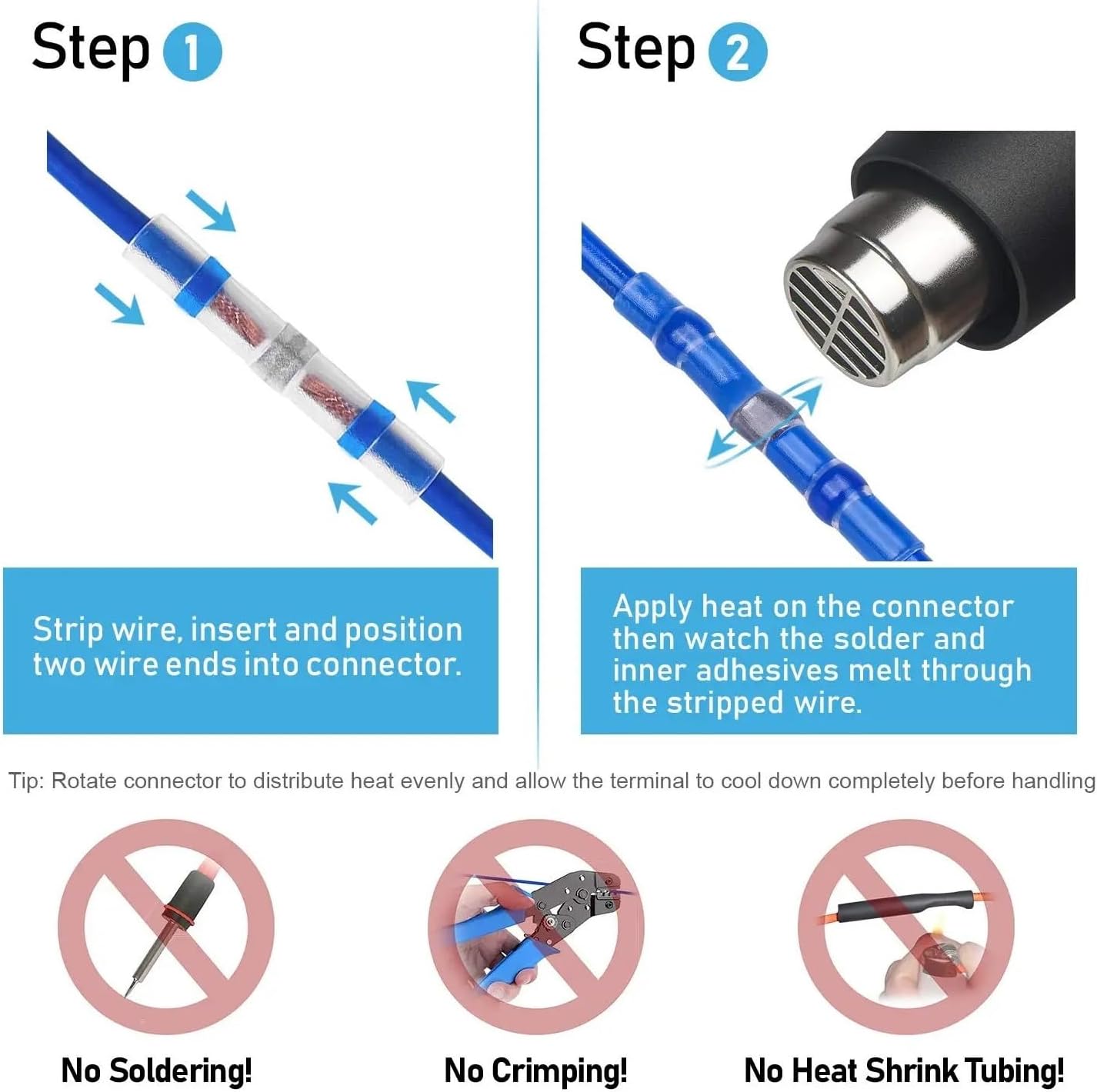 Step 1

Strip wire, insert and position two wire ends into connector.

Step 2

Apply heat on the connector then watch the solder and inner adhesives melt through the stripped wire.

Tip: Rotate connector to distribute heat evenly and allow the terminal to cool down completely before handling

No Soldering!

No Crimping!

No Heat Shrink Tubing!