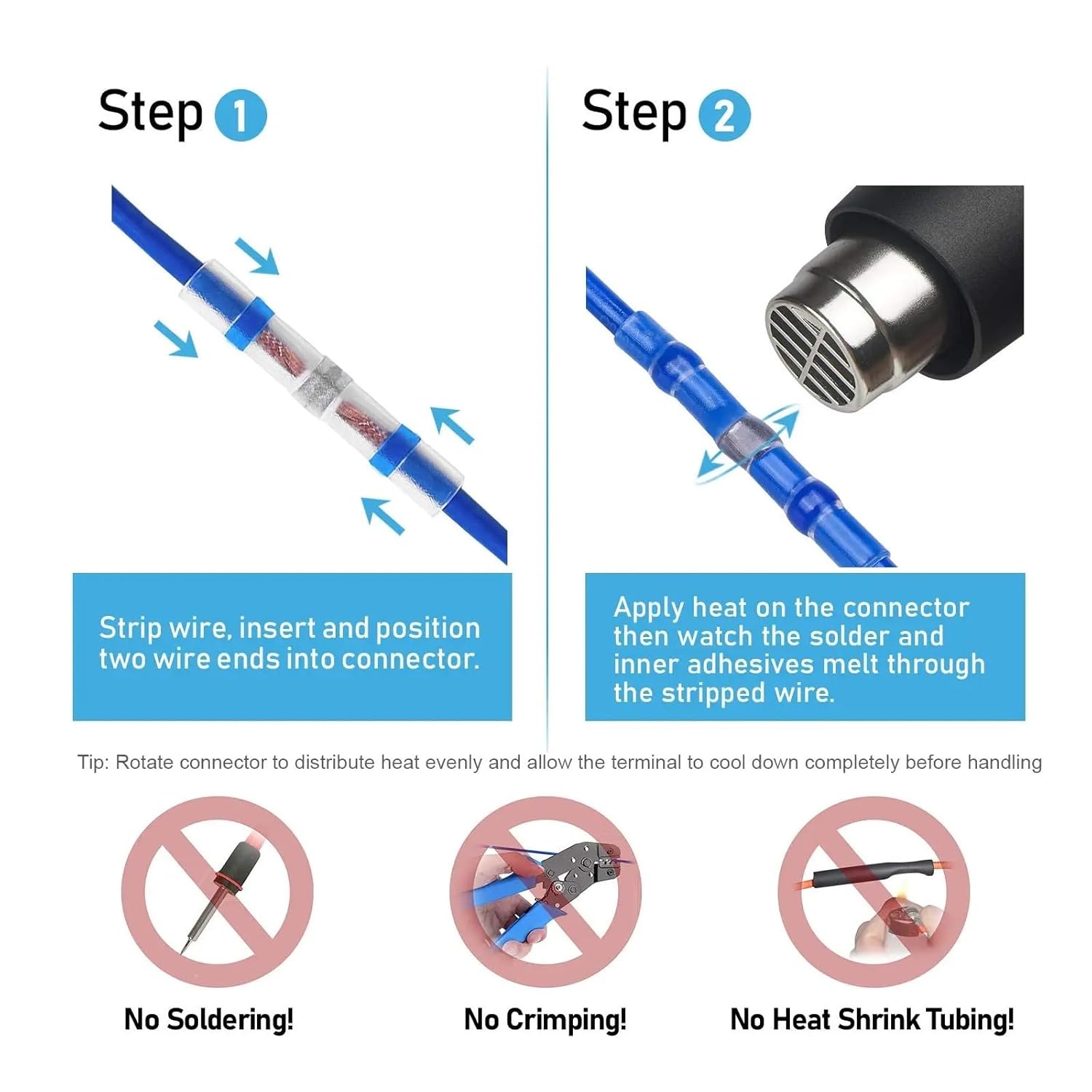 Step 1

Strip wire, insert and position two wire ends into connector.

Step 2

Apply heat on the connector then watch the solder and inner adhesives melt through the stripped wire.

Tip: Rotate connector to distribute heat evenly and allow the terminal to cool down completely before handling

No Soldering!

No Crimping!

No Heat Shrink Tubing!