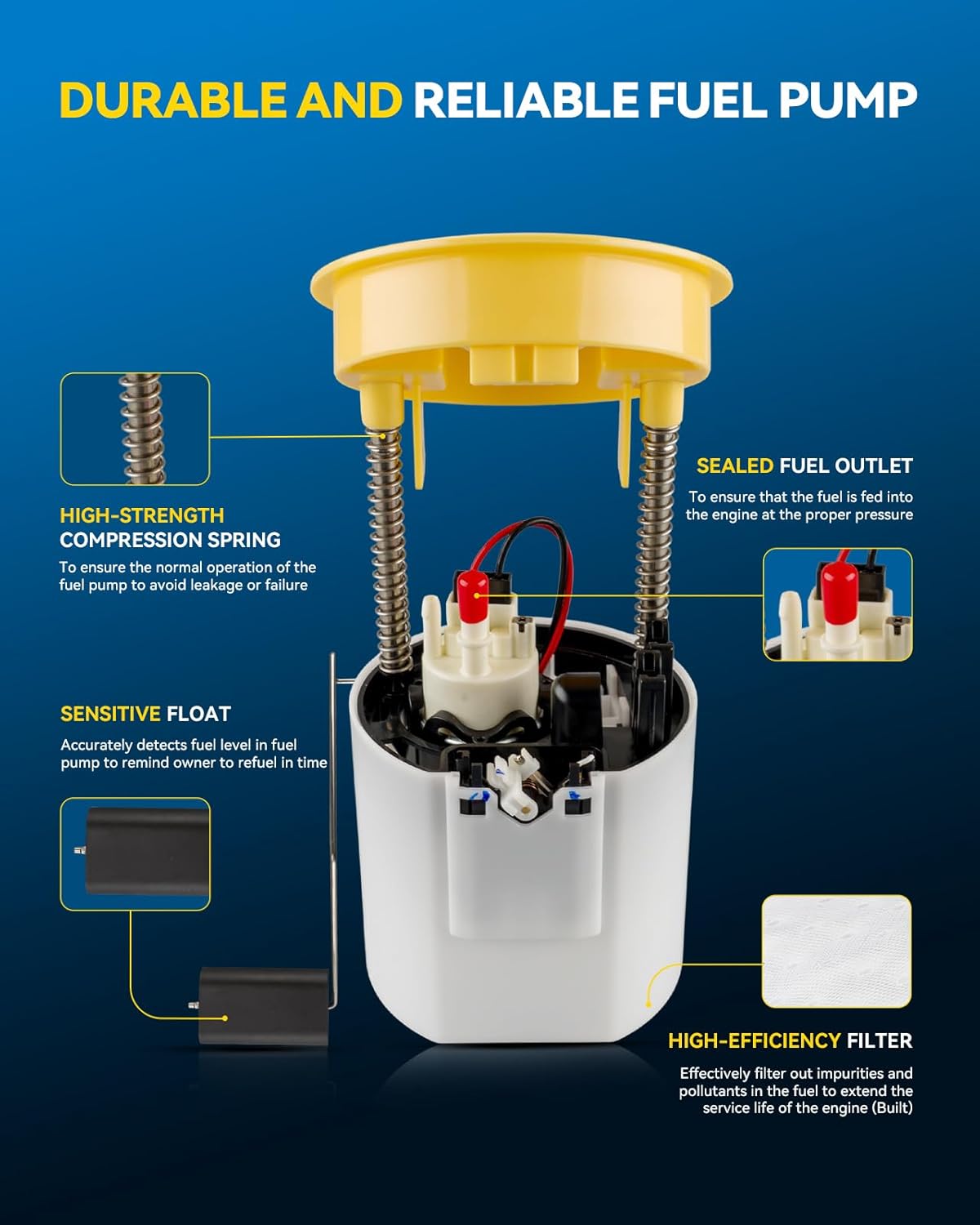 DURABLE AND RELIABLE FUEL PUMP

HIGH-STRENGTH COMPRESSION SPRING

To ensure the normal operation of the fuel pump to avoid leakage or failure

SEALED FUEL OUTLET

To ensure that the fuel is fed into the engine at the proper pressure

SENSITIVE FLOAT

Accurately detects fuel level in fuel pump to remind owner to refuel in time

HIGH-EFFICIENCY FILTER

Effectively filter out impurities and pollutants in the fuel to extend the service life of the engine (Built)