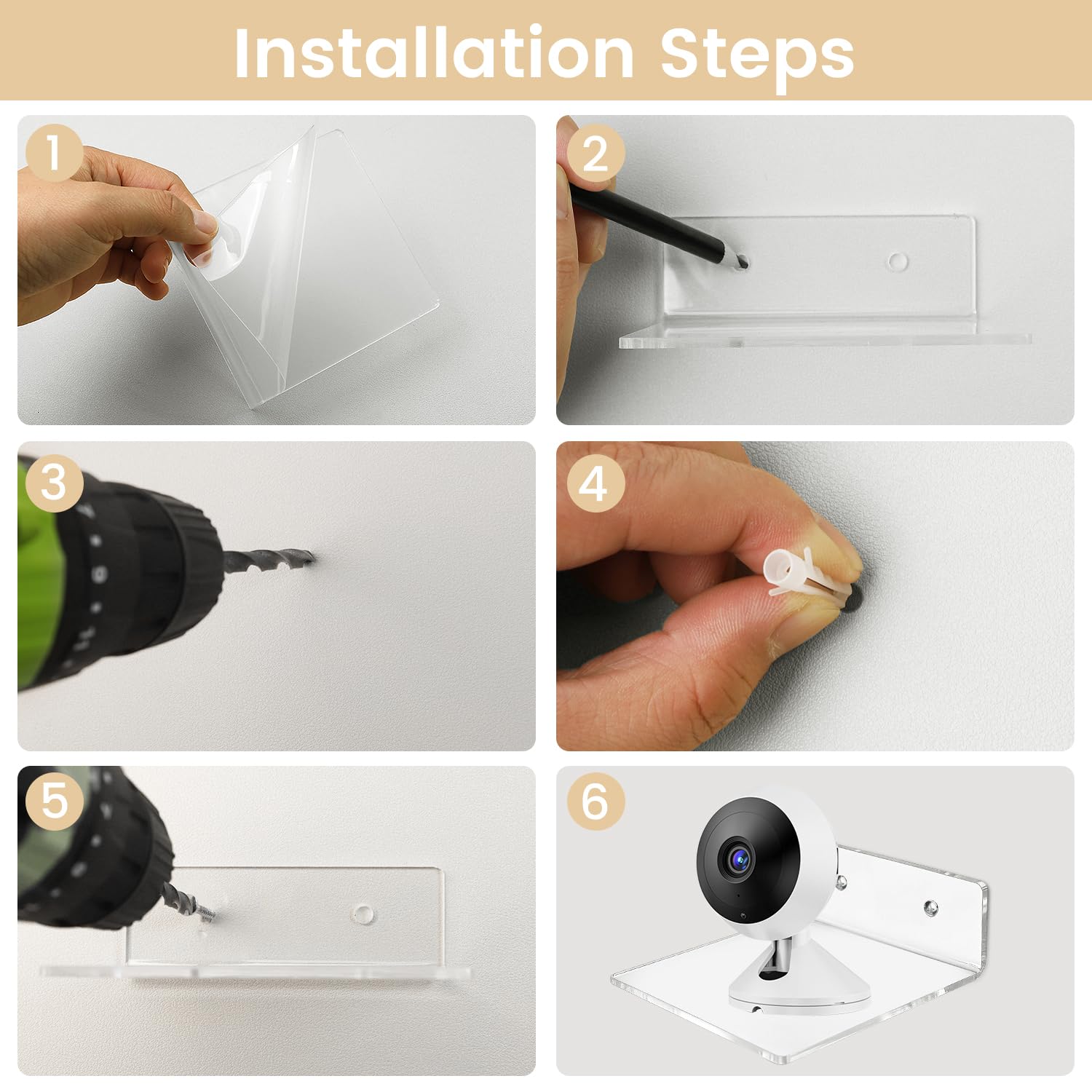 Installation Steps

1

2

3

4

5

6