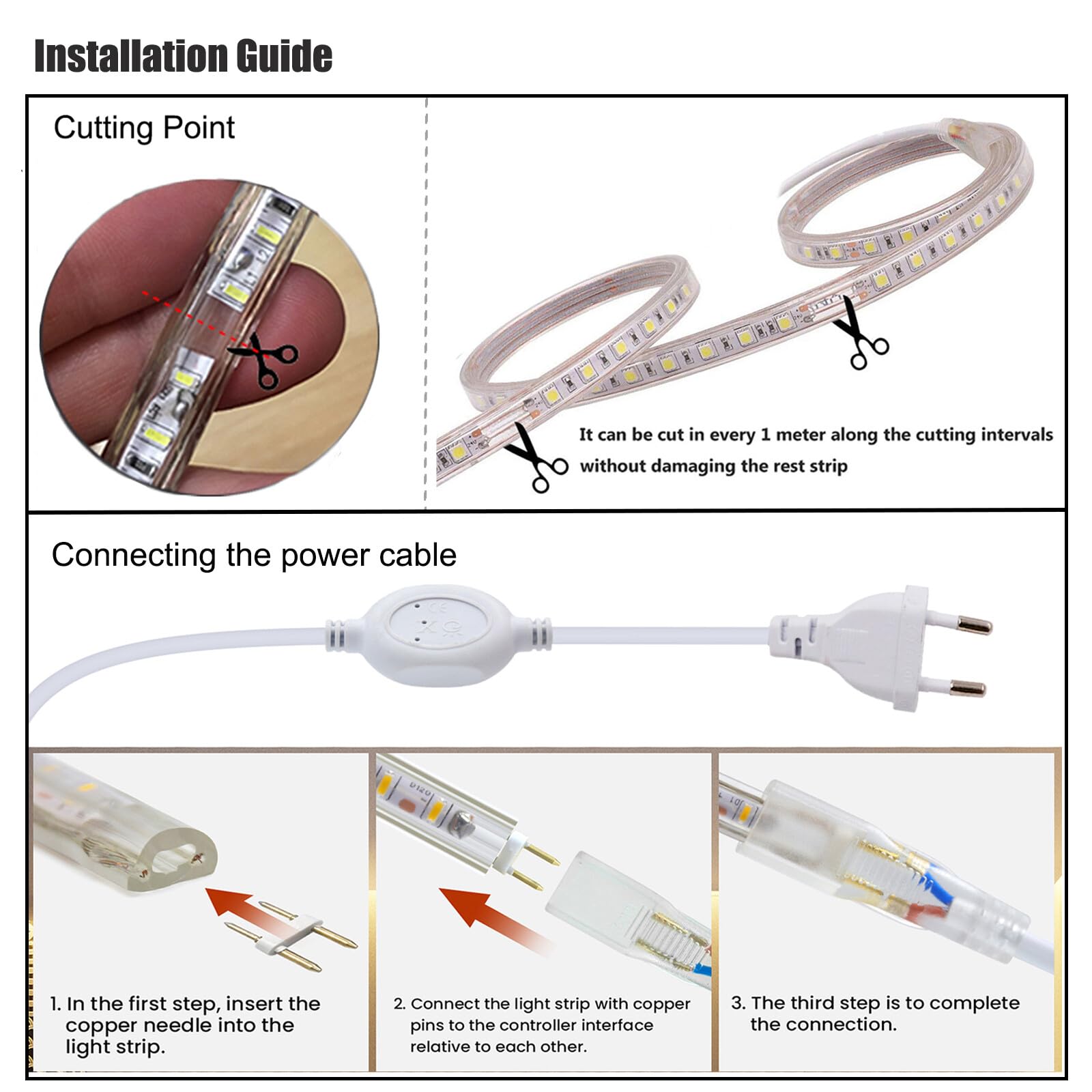 Installation Guide

Cutting Point

It can be cut in every 1 meter along the cutting intervals without damaging the rest strip

Connecting the power cable

1. In the first step, insert the copper needle into the light strip.

2. Connect the light strip with copper pins to the controller interface relative to each other.

3. The third step is to complete the connection.