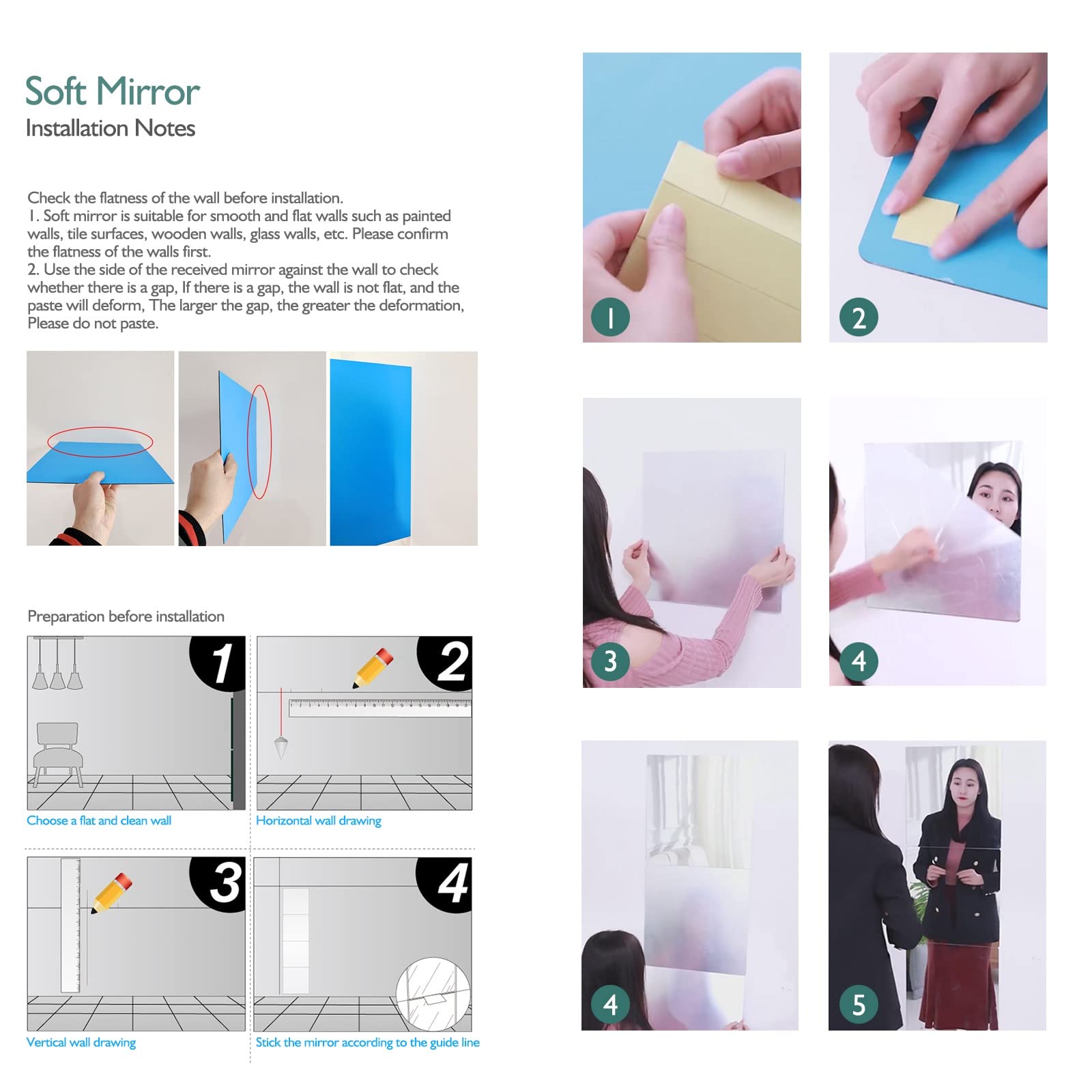 Soft Mirror
Installation Notes

Check the flatness of the wall before installation.
1. Soft mirror is suitable for smooth and flat walls such as painted walls, tile surfaces, wooden walls, glass walls, etc. Please confirm the flatness of the walls first.
2. Use the side of the received mirror against the wall to check whether there is a gap, If there is a gap, the wall is not flat, and the paste will deform, The larger the gap, the greater the deformation, Please do not paste.

Preparation before installation

1
Choose a flat and clean wall

2
Horizontal wall drawing

3
Vertical wall drawing

4
Stick the mirror according to the guide line

1

2

3

4

4

5