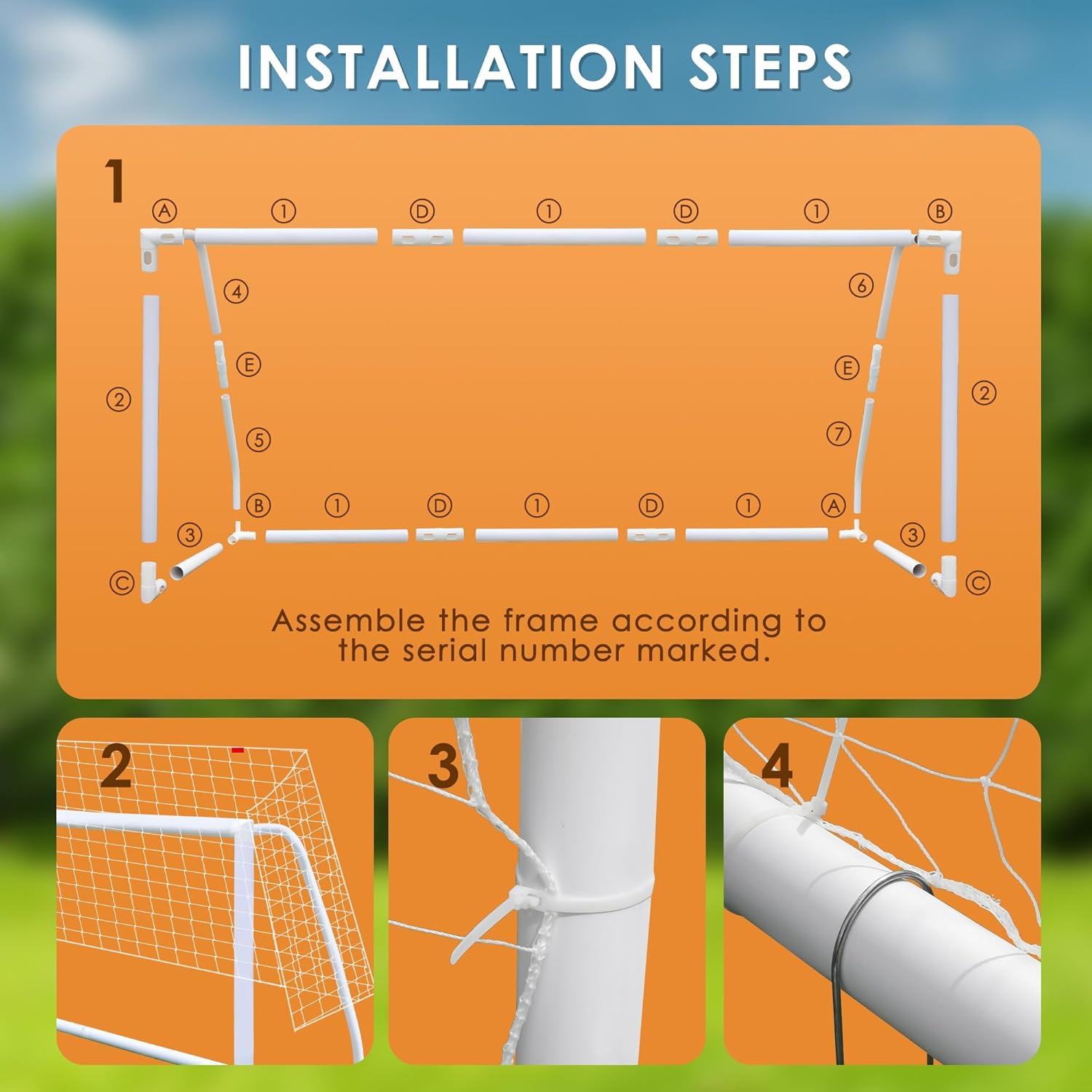 INSTALLATION STEPS

1

Ⓐ ① Ⓓ ① Ⓓ ① Ⓑ

④ ⑥

Ⓔ Ⓔ

② ②

⑤ ⑦

Ⓑ ① Ⓓ ① Ⓓ ① Ⓐ

③ ③

Ⓒ Ⓒ

Assemble the frame according to the serial number marked.

2

3

4